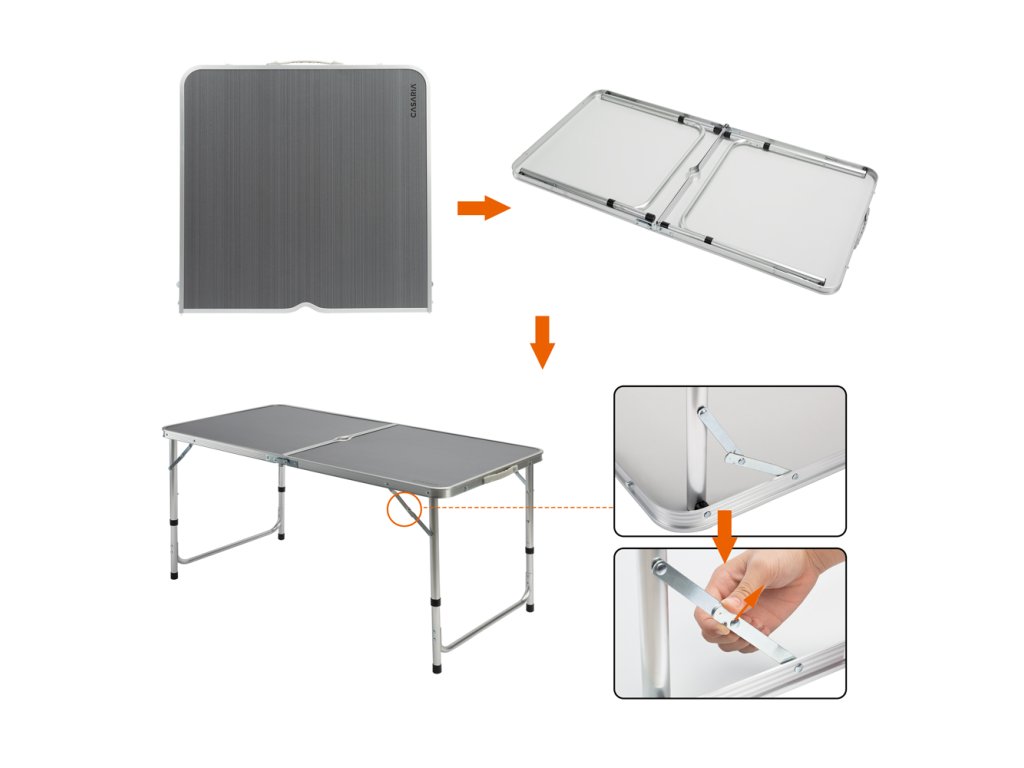 CASARIA