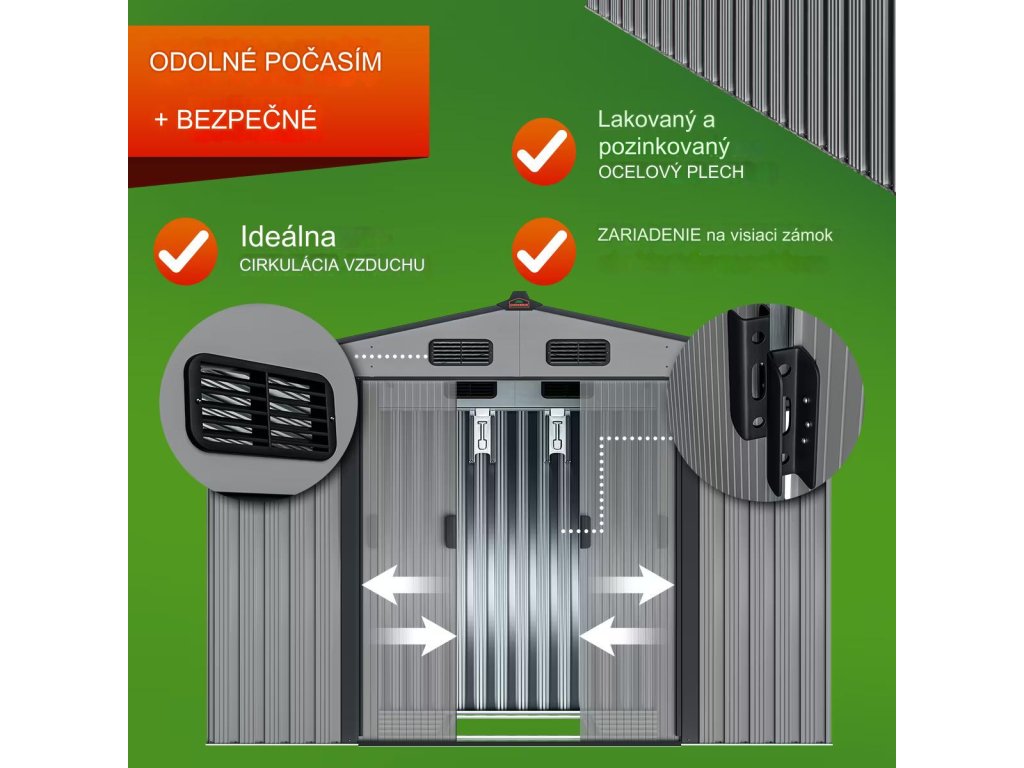 ODOLNÉ POČASÍM

+ BEZPEČNÉ

Lakovaný a pozinkovaný
OCELOVÝ PLECH

Ideálna
CIRKULÁCIA VZDUCHU

ZARIADENIE na visiaci zámok