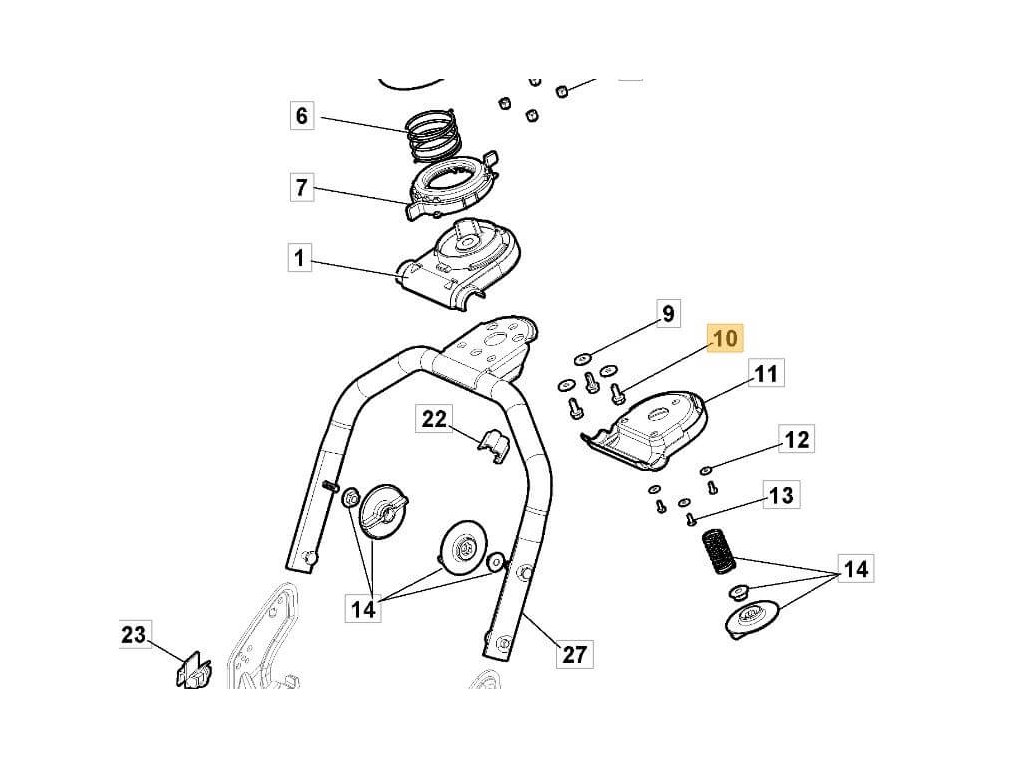 6
7
1
9
10
11
22
12
13
14
14
23
27