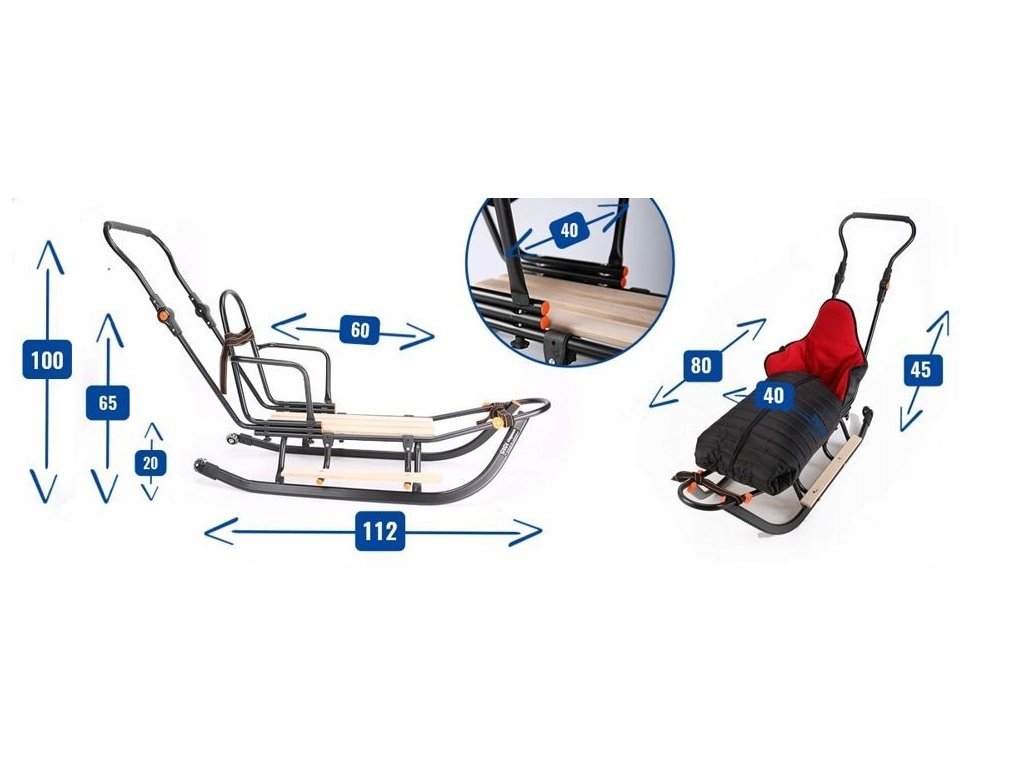 100

65

20

60

112

40

80

40

45