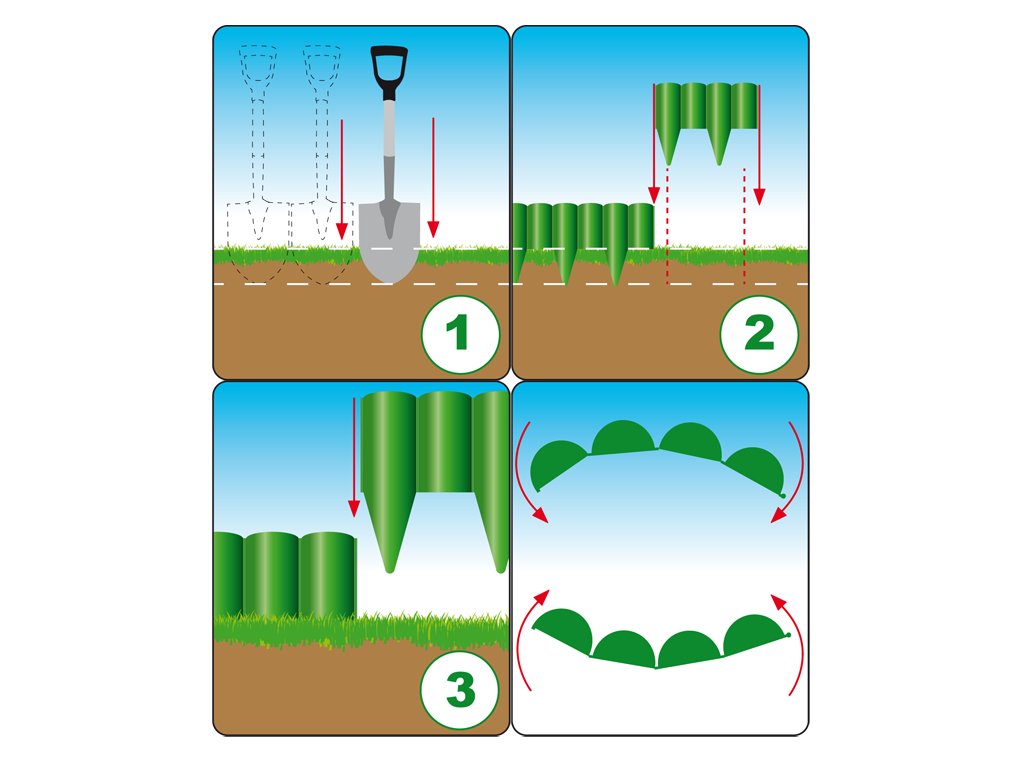 1

2

3