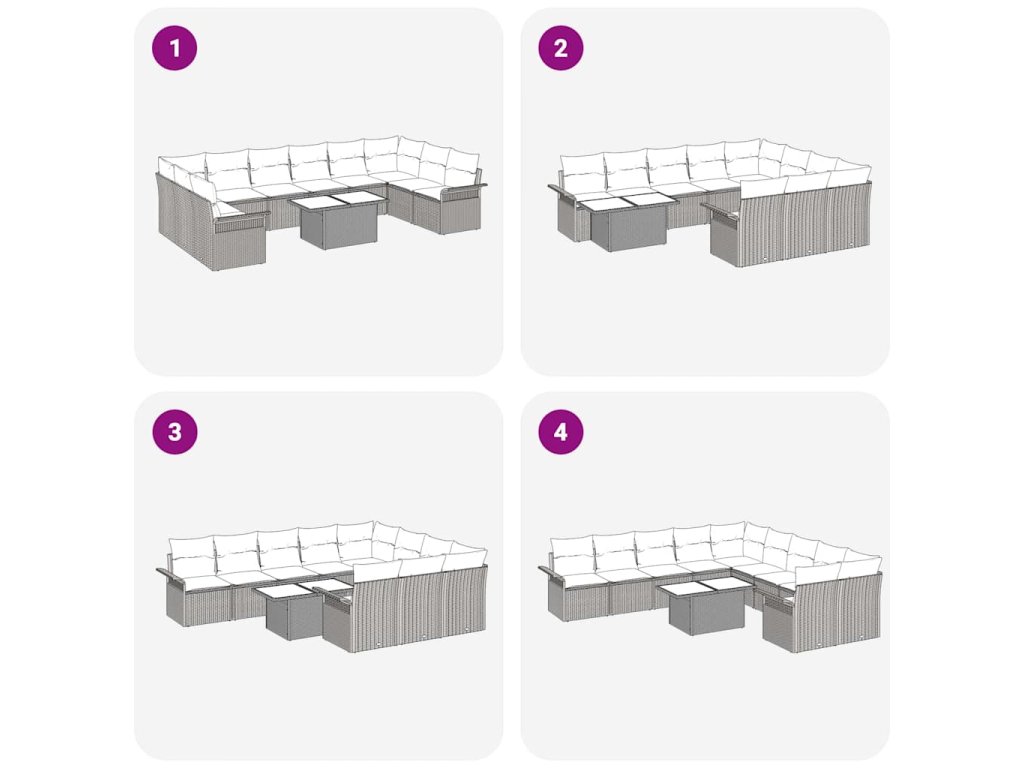 1

2

3

4