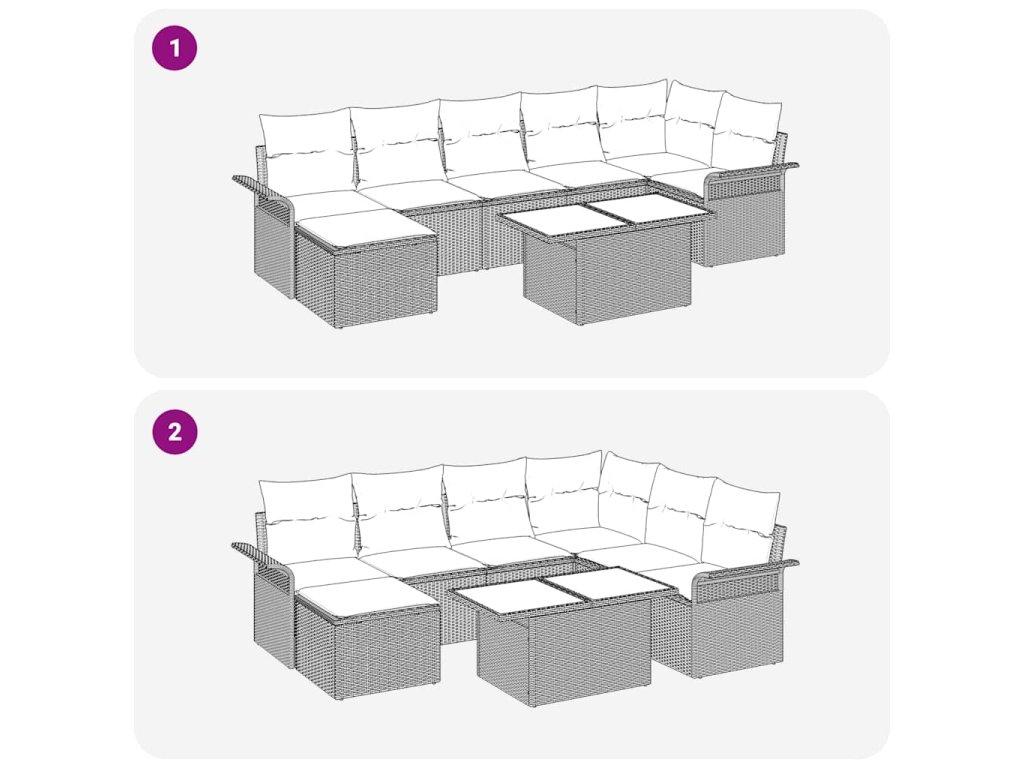 1

2