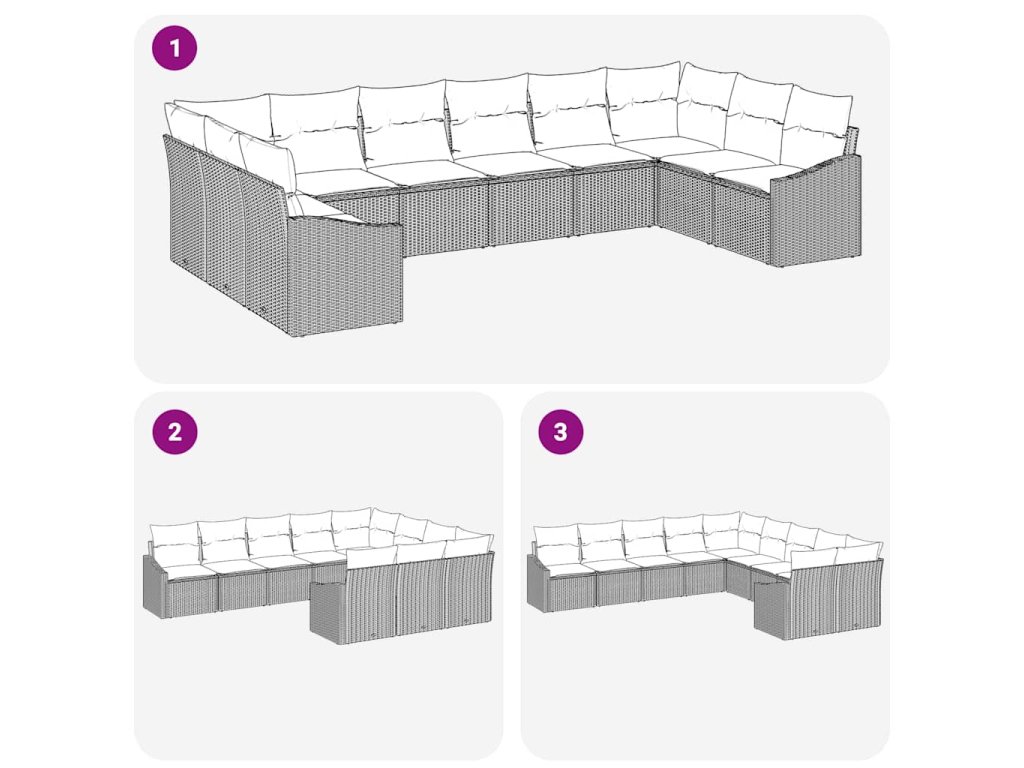 1

2

3