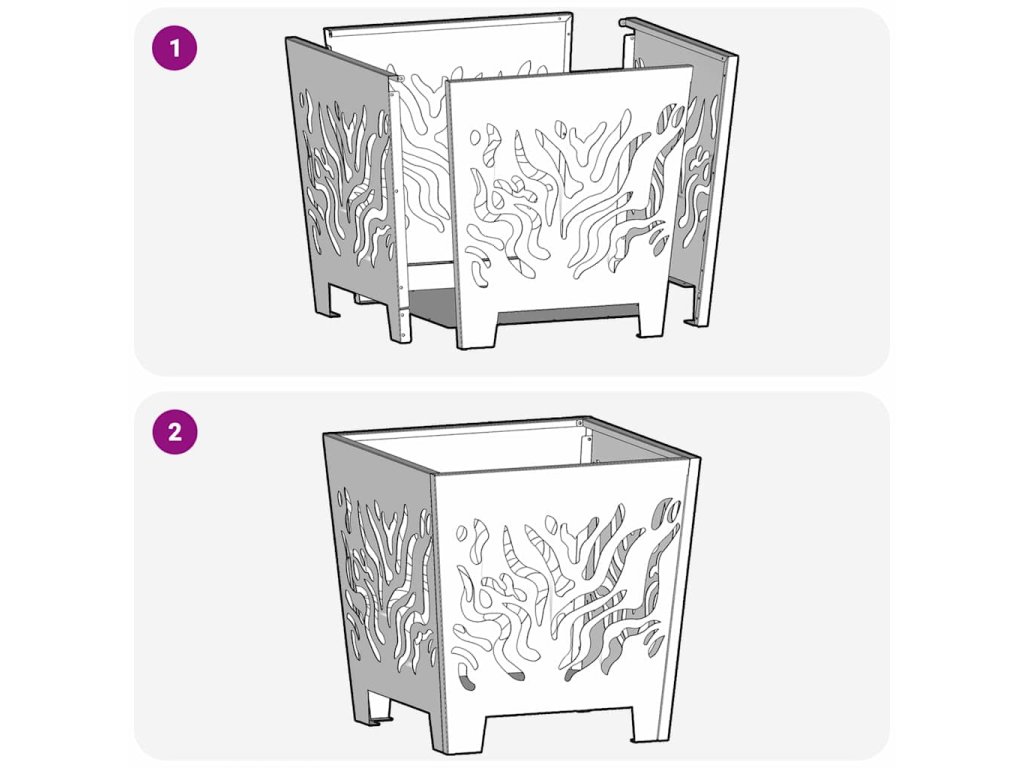 1

2