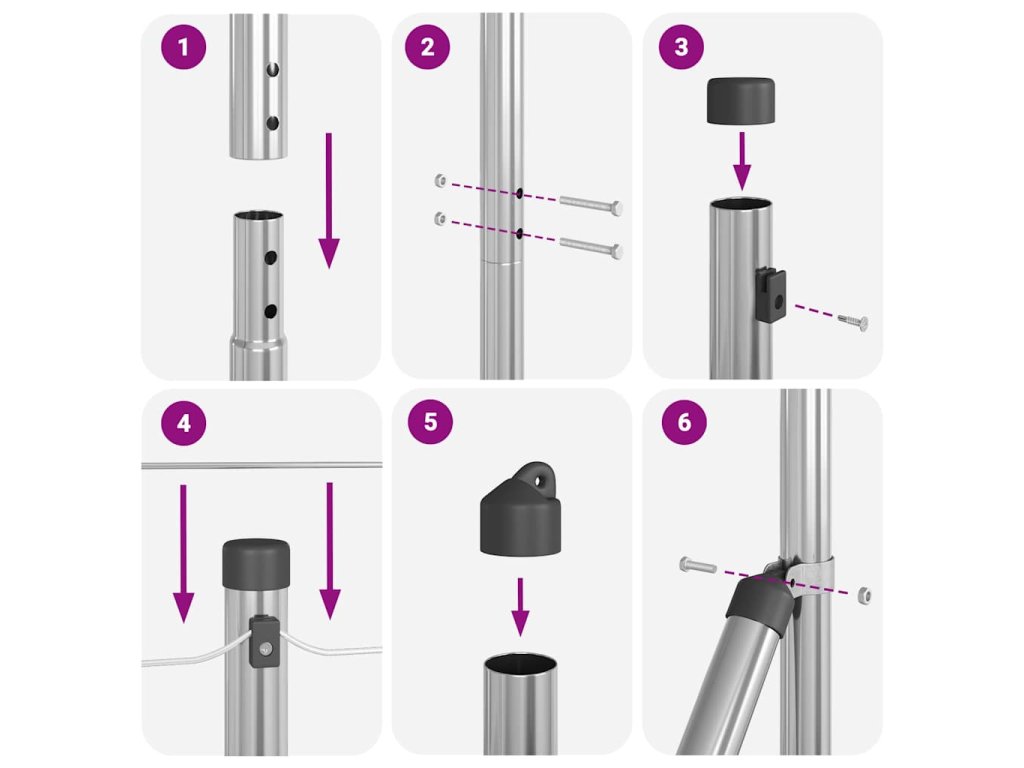 1

2

3

4

5

6