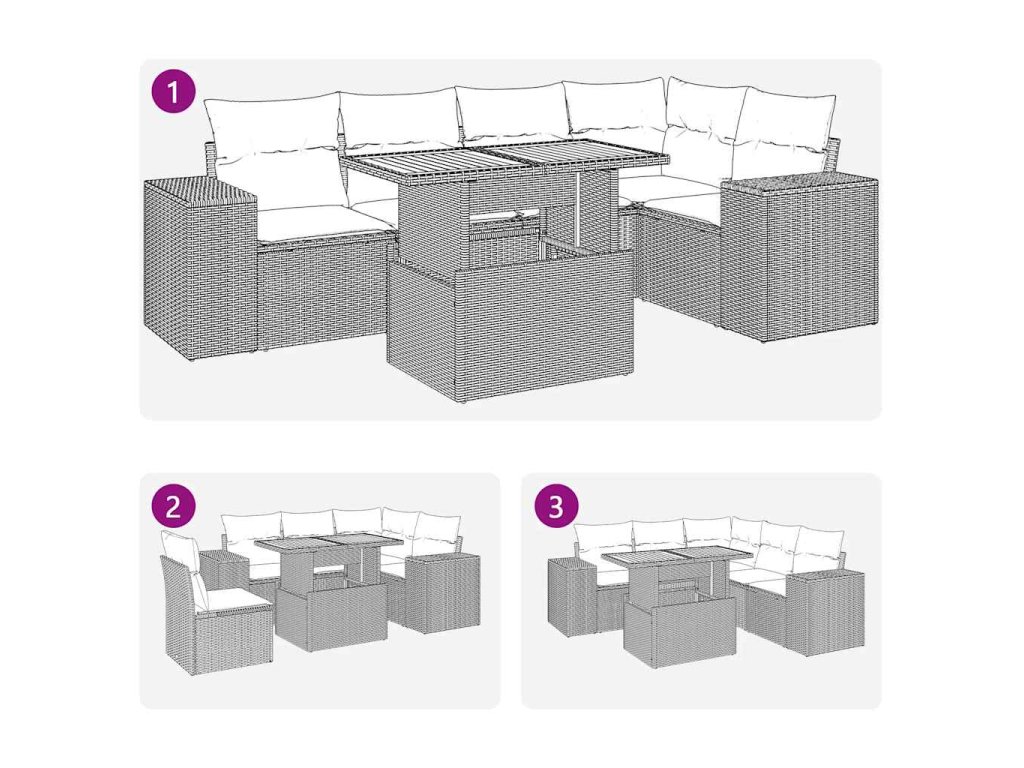 1

2

3