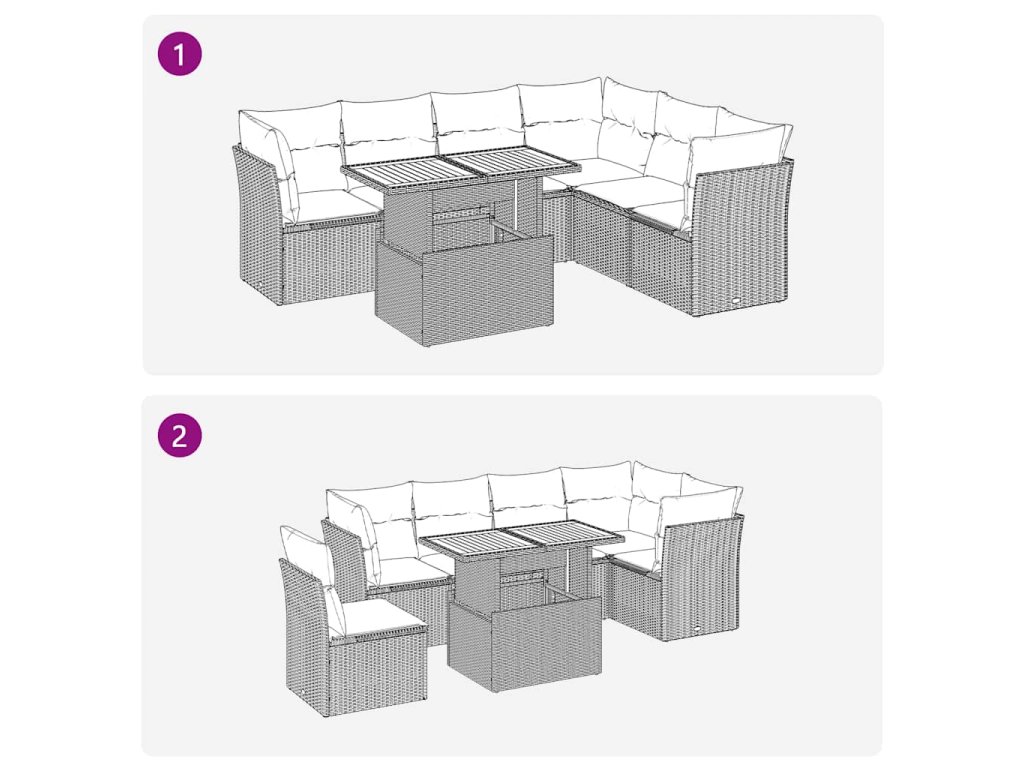 1

2