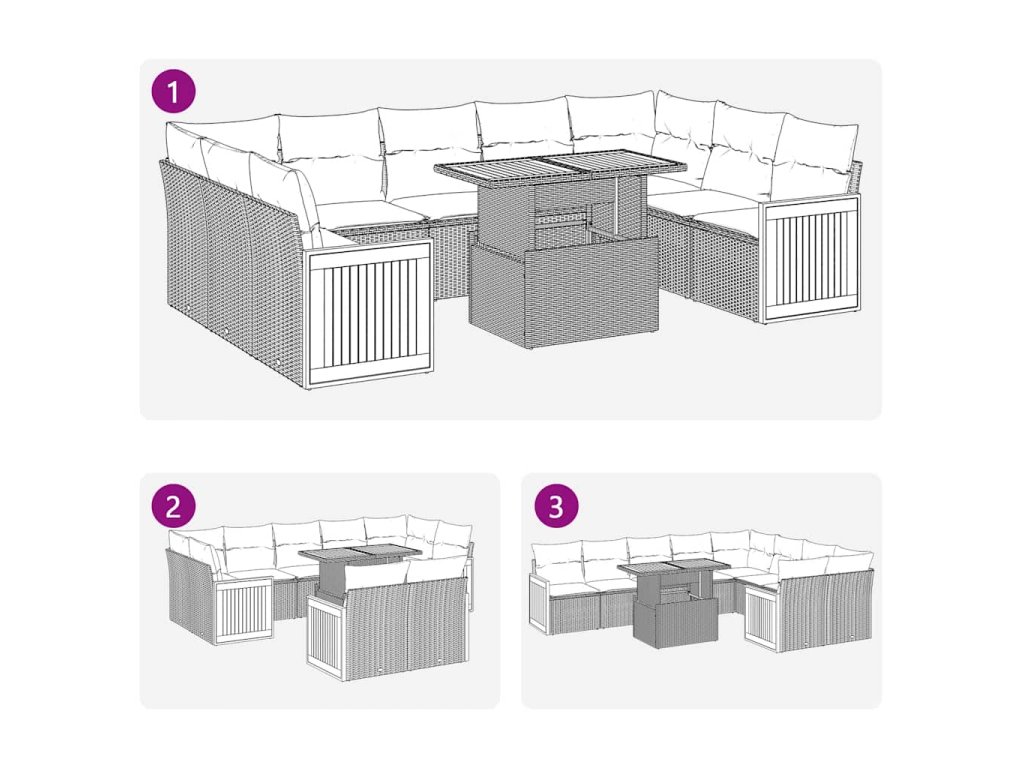 1

2

3