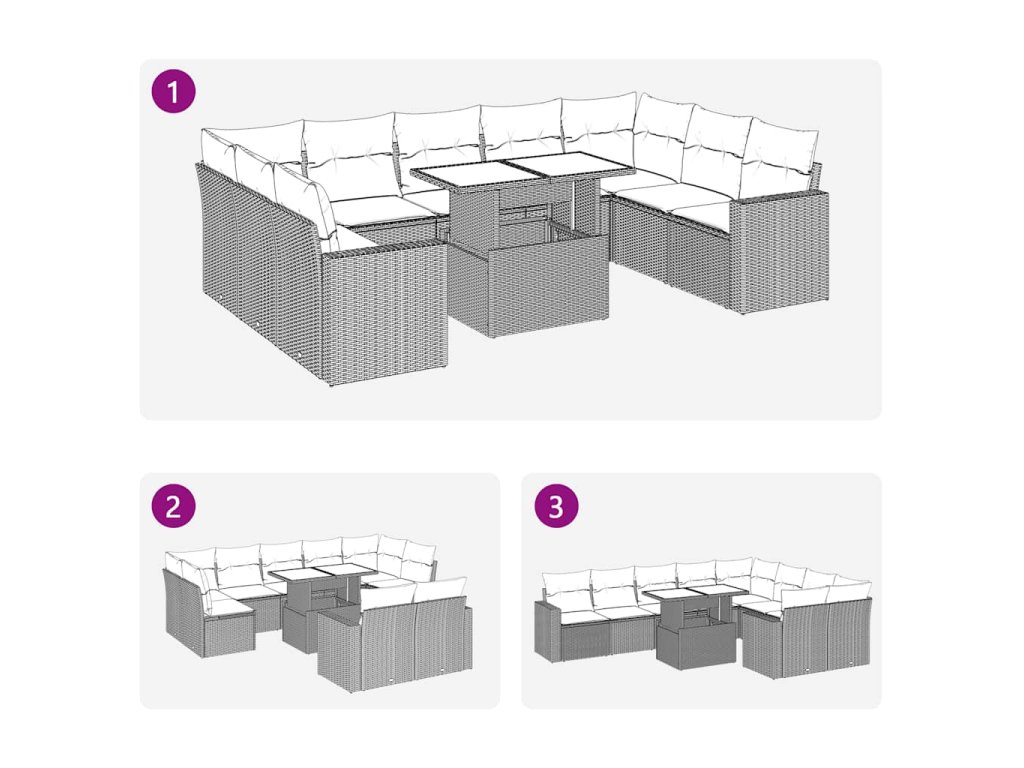 1

2

3