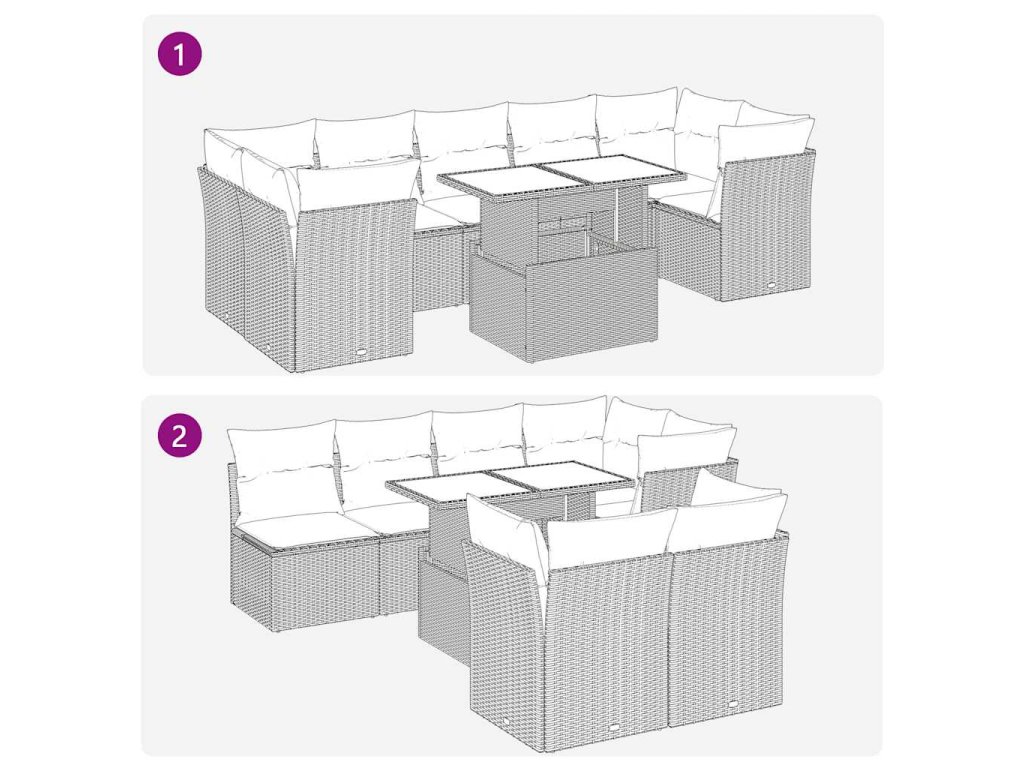 1

2