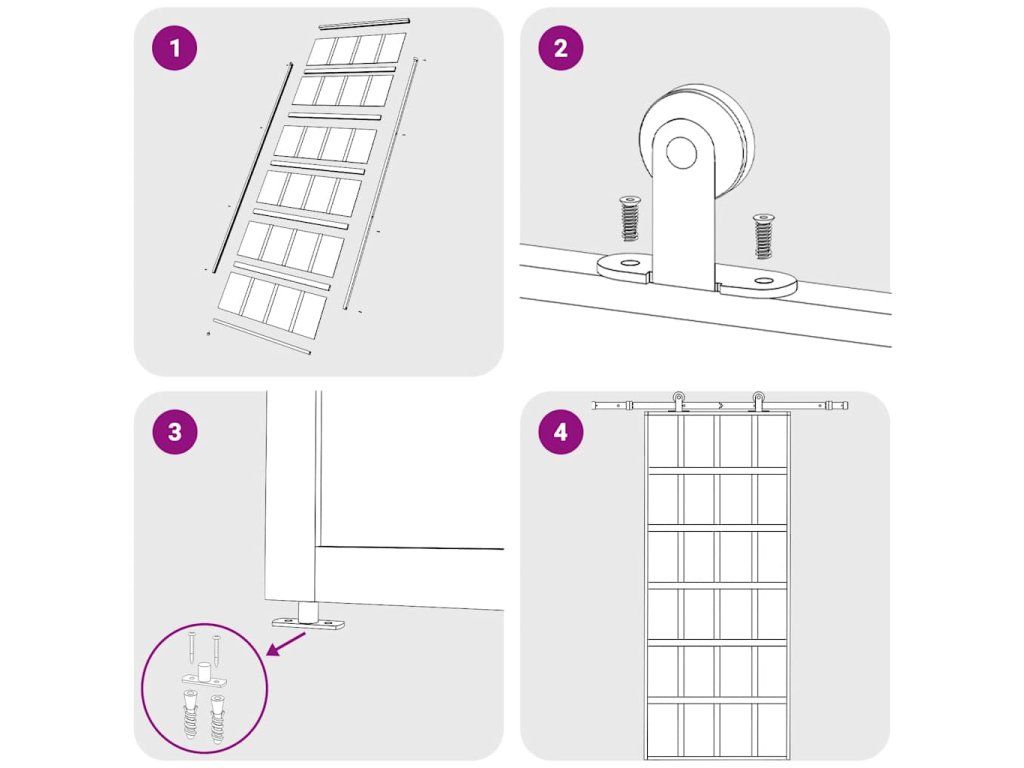 1

2

3

4