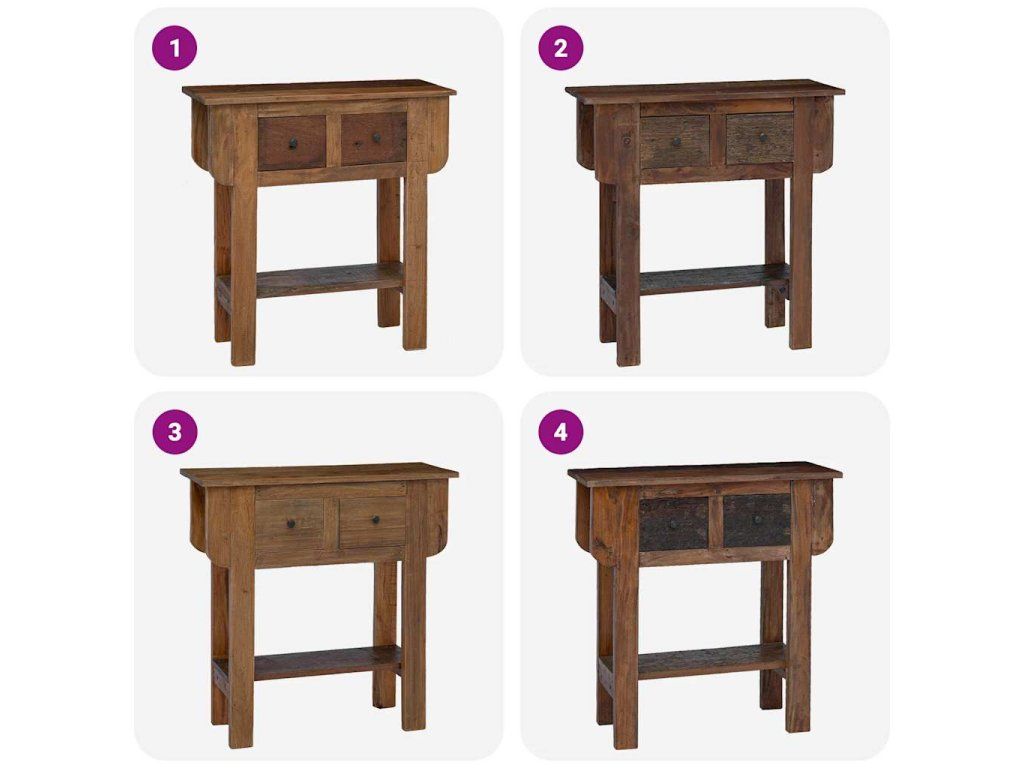 1

2

3

4