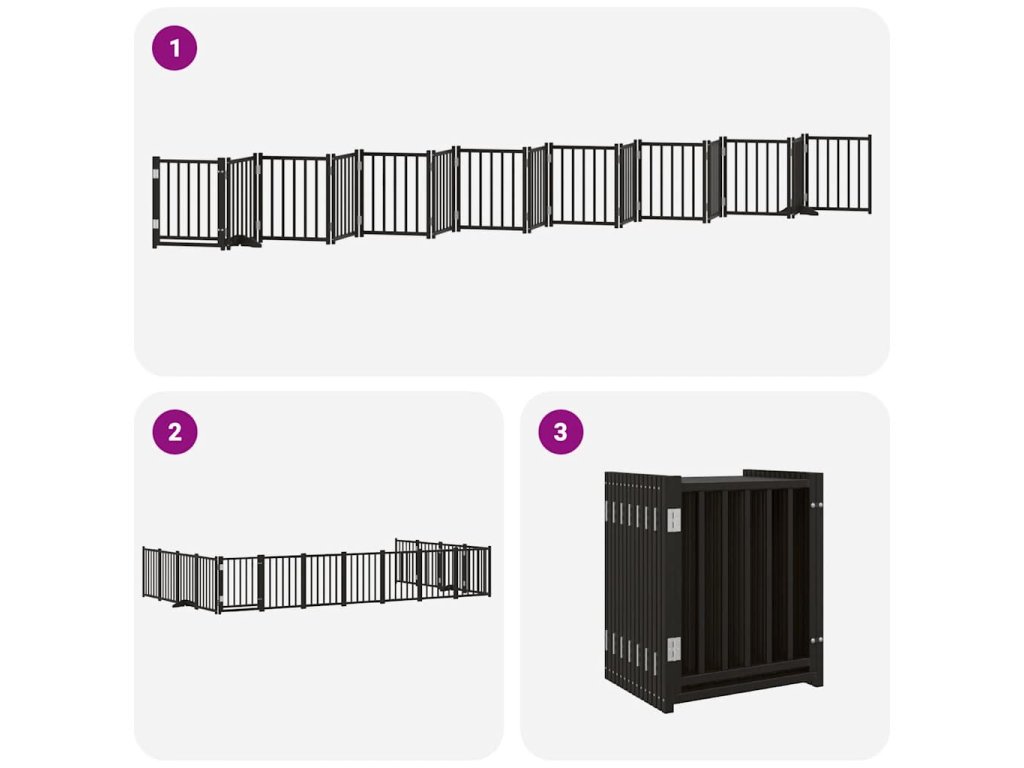 1

2

3