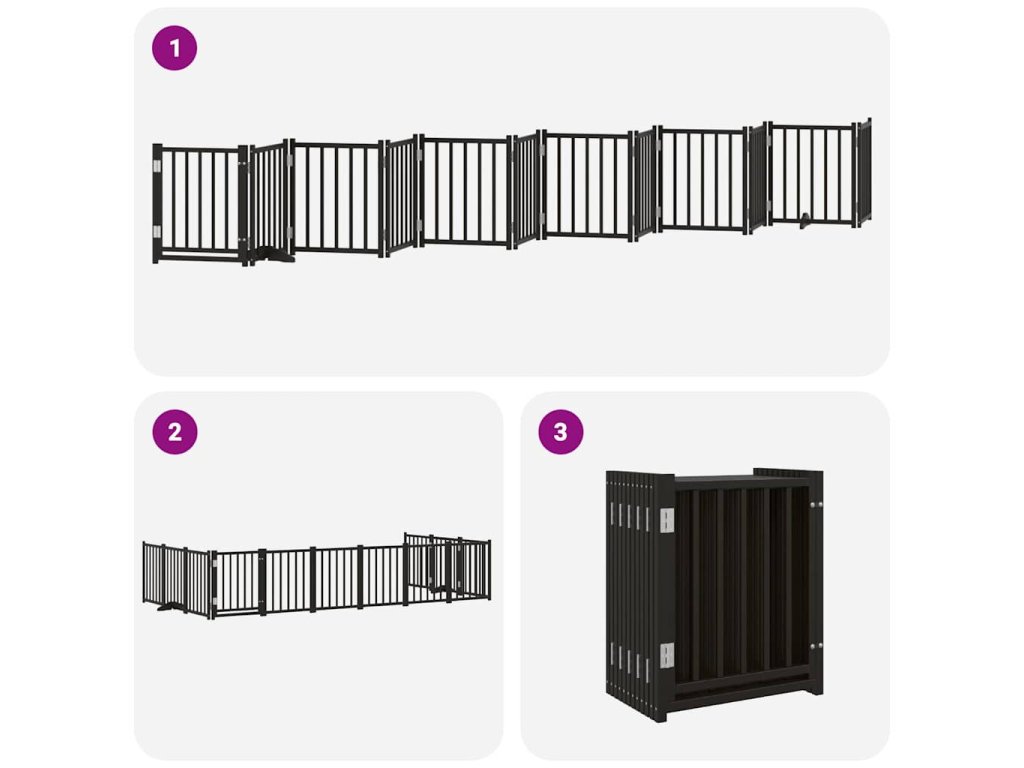 1

2

3