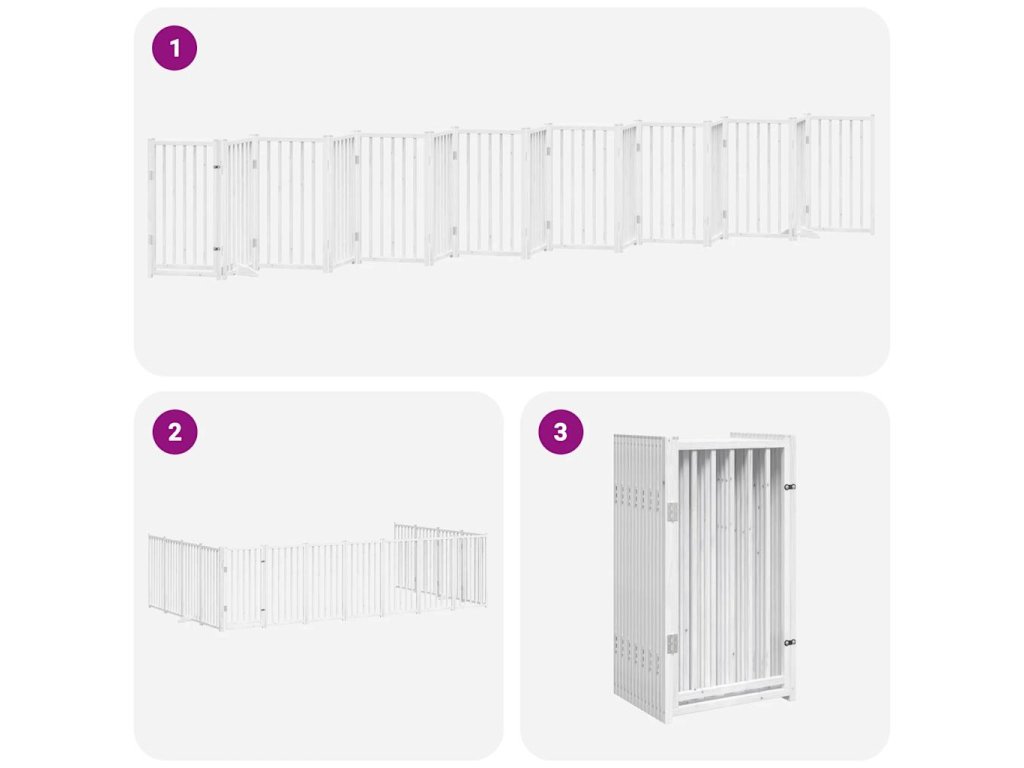 1

2

3