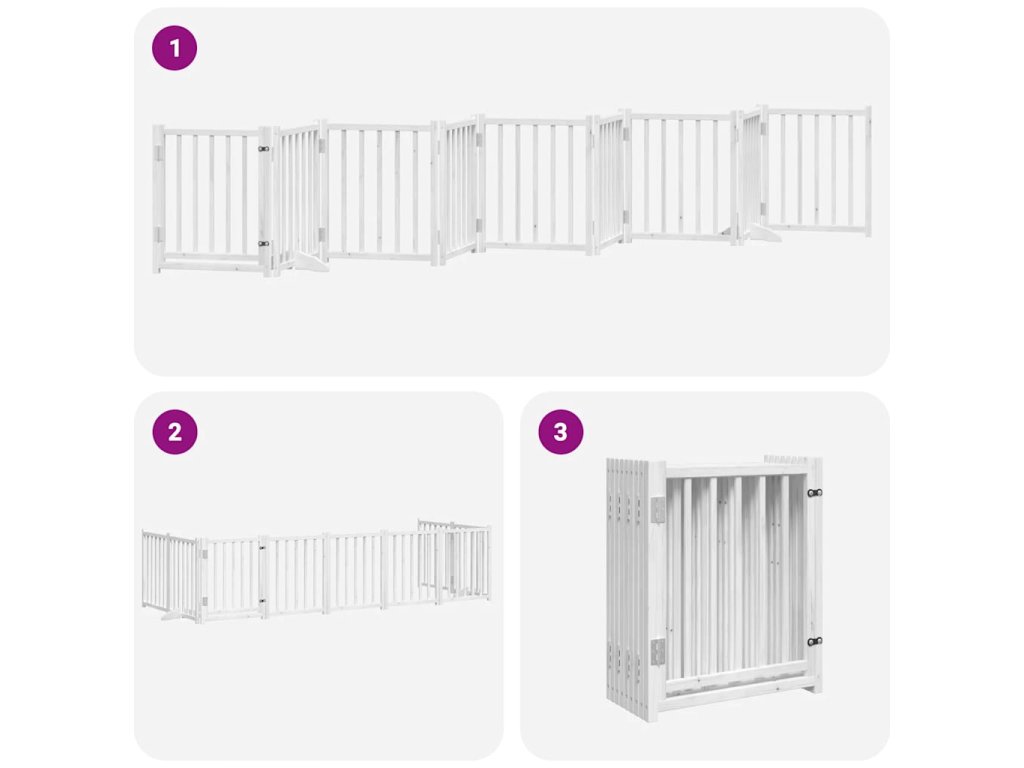 1

2

3