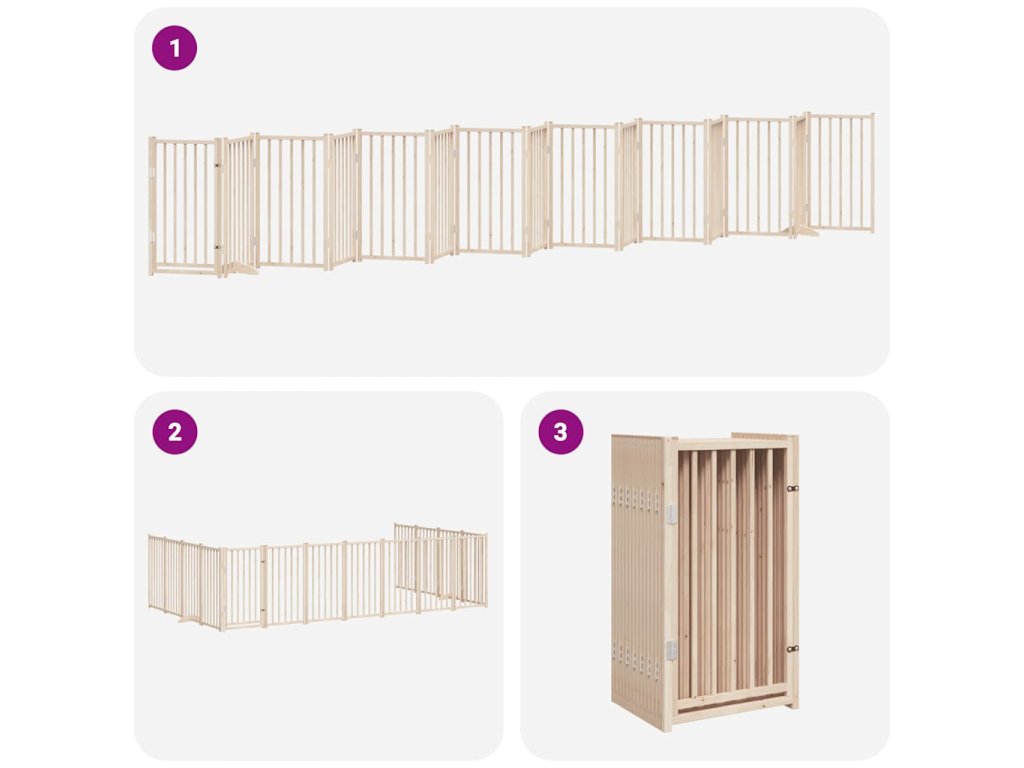 1

2

3