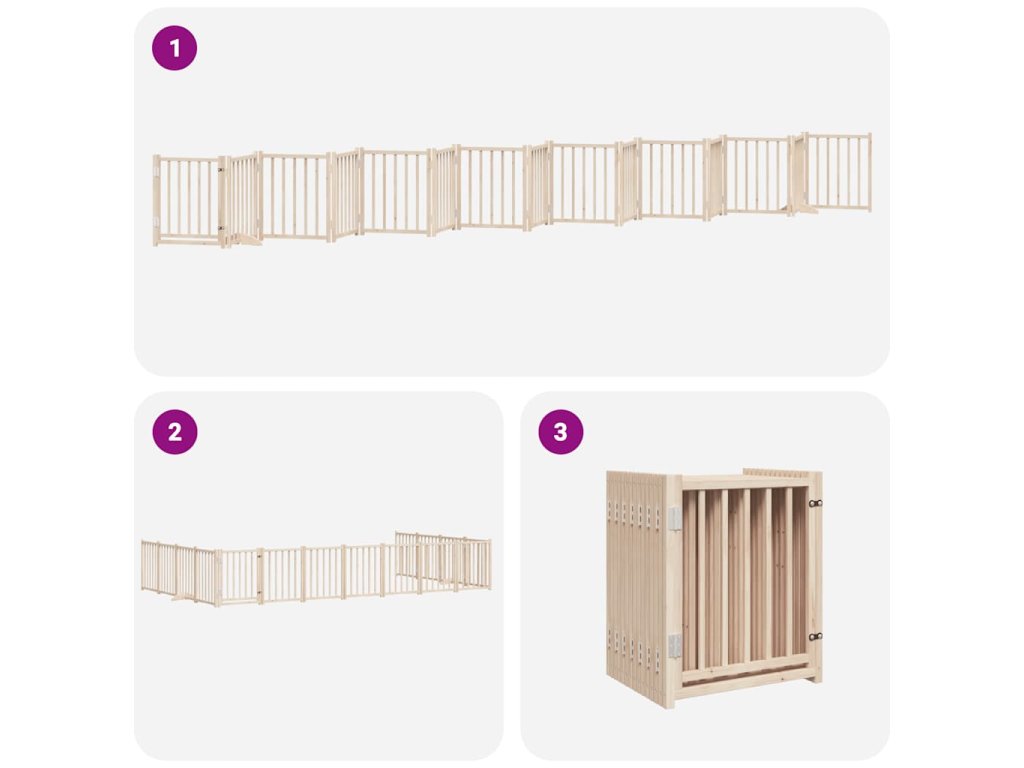 1

2

3