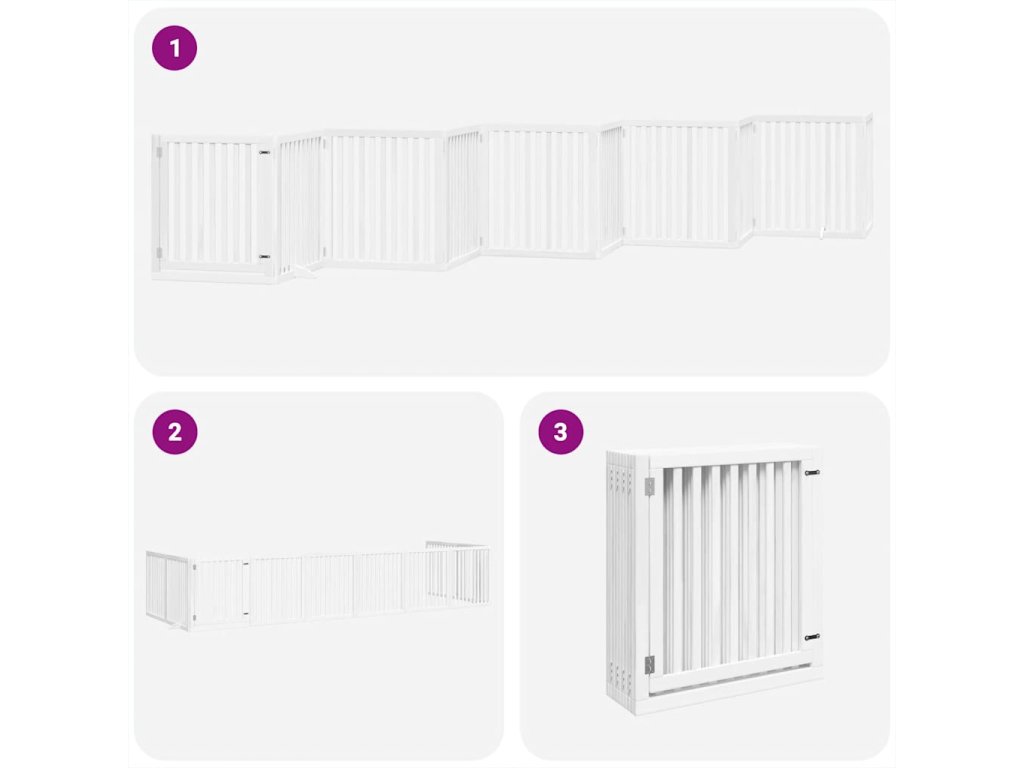 1

2

3