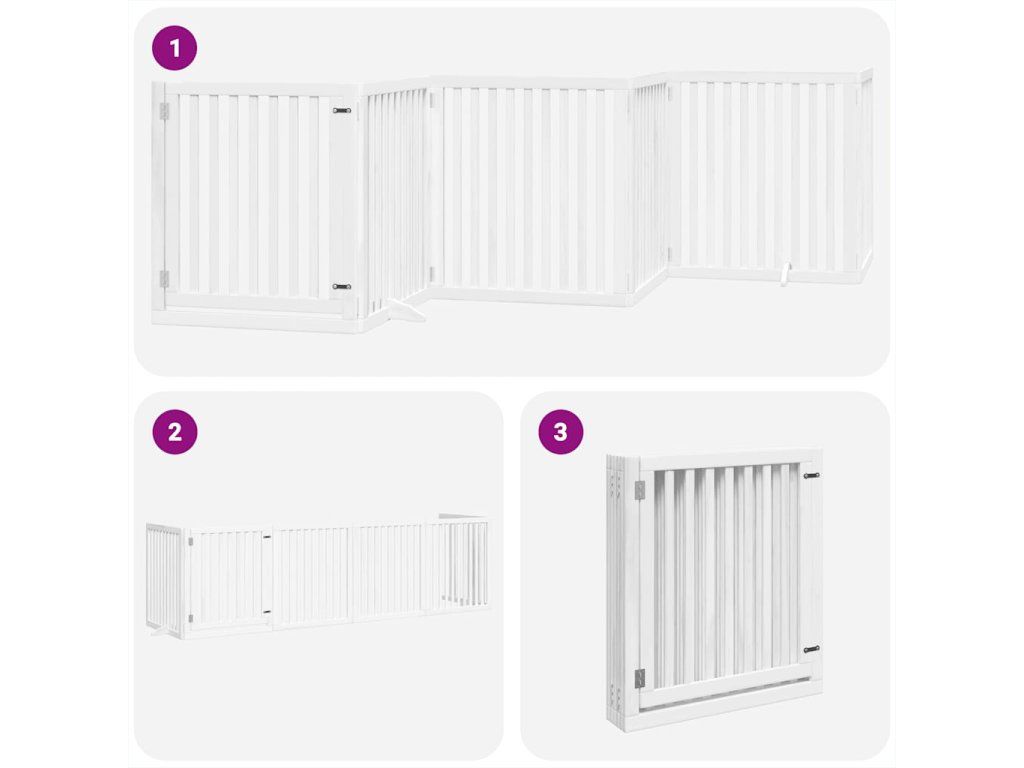 1

2

3