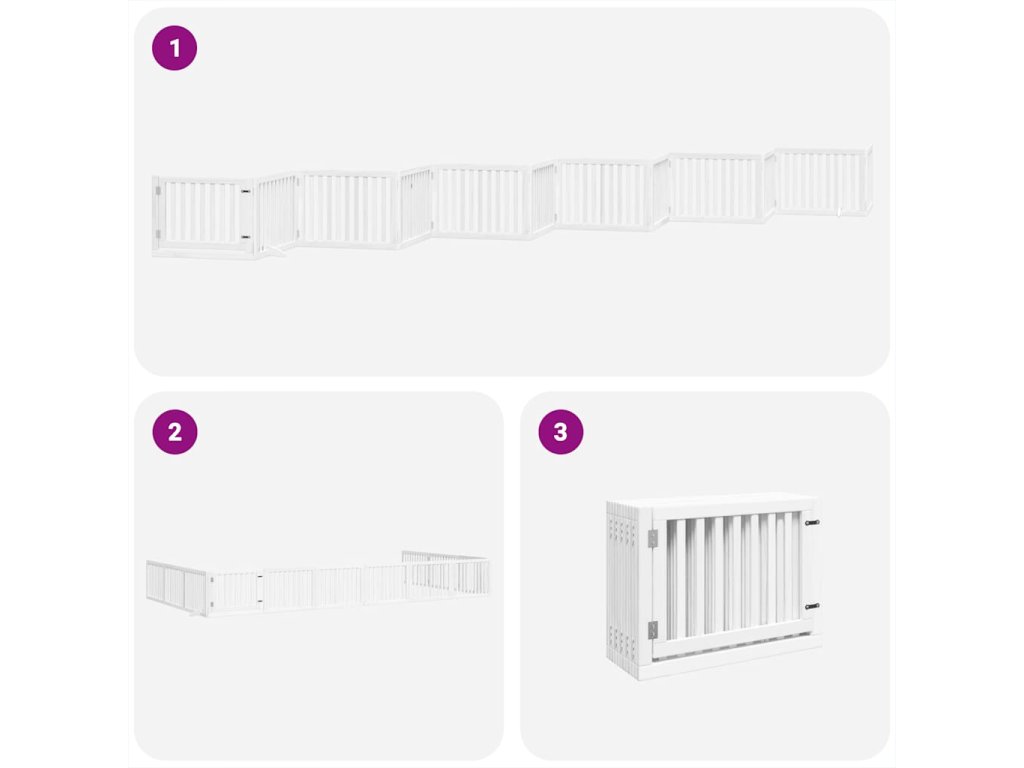 1

2

3