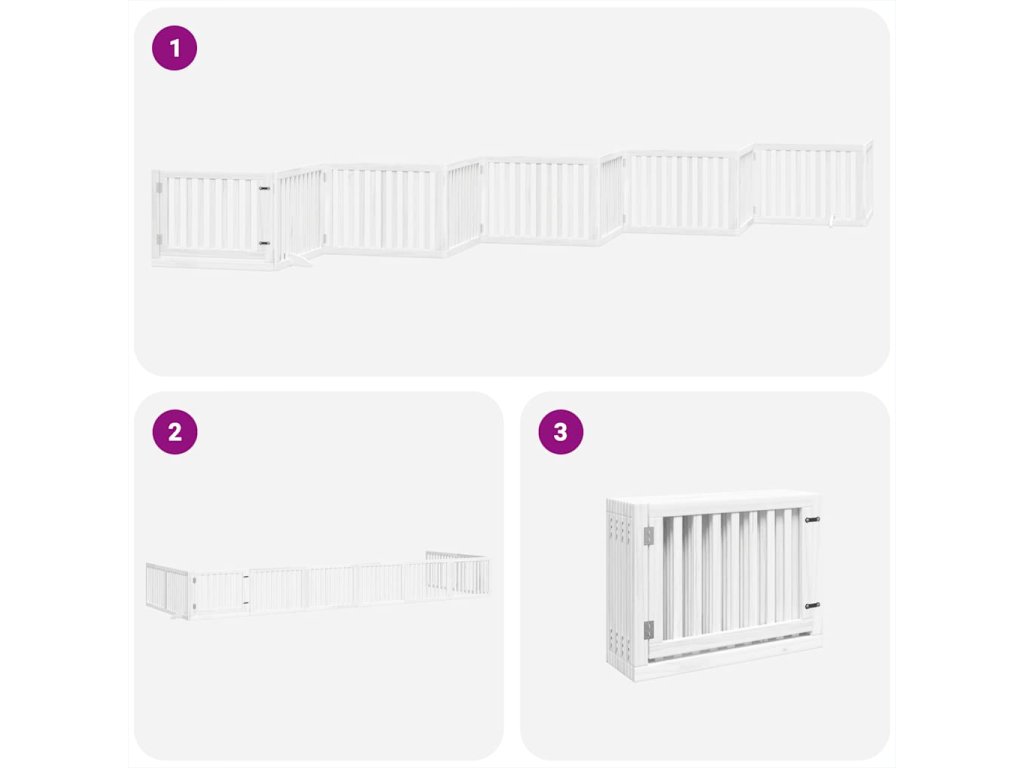 1

2

3