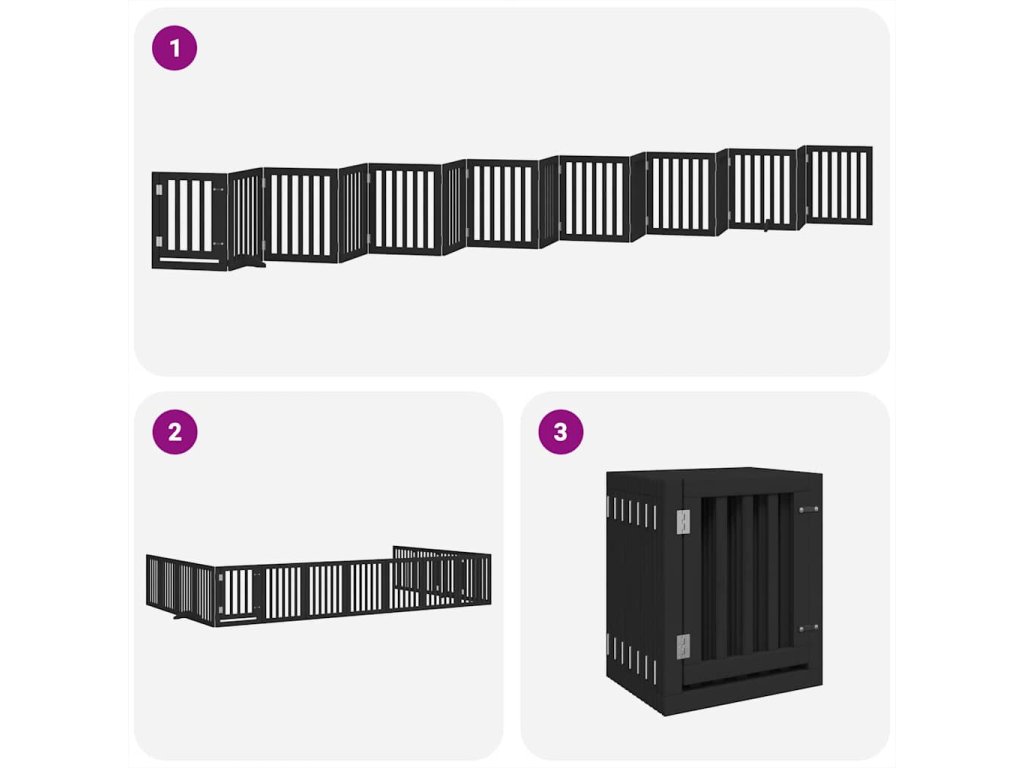 1

2

3