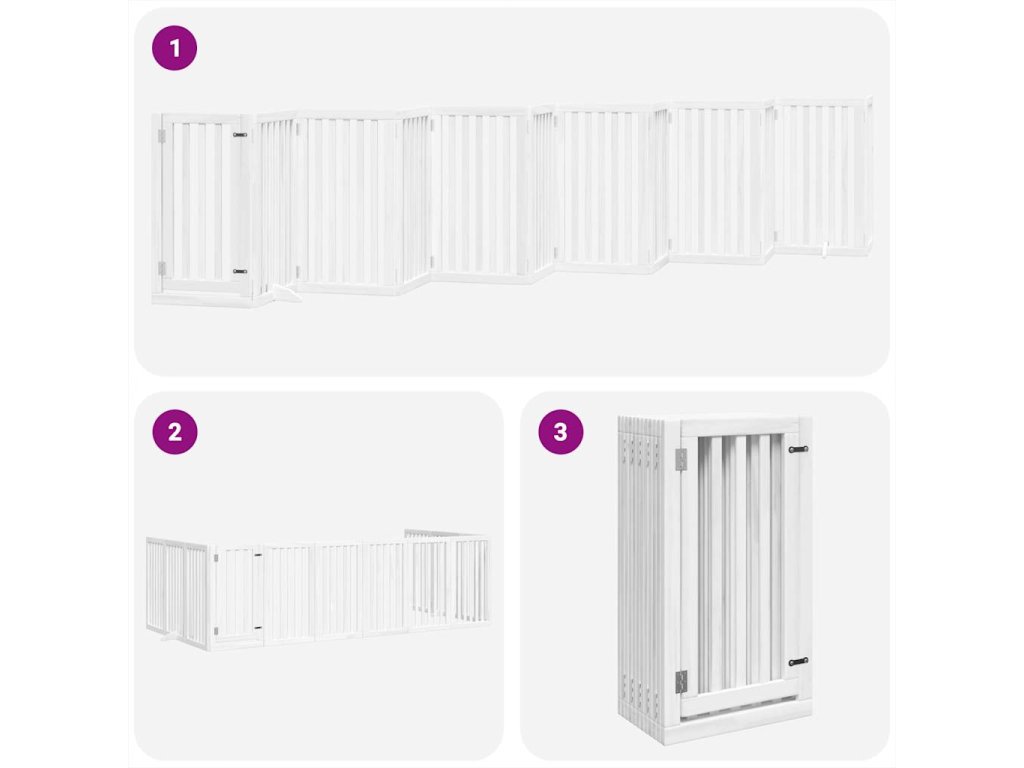 1

2

3