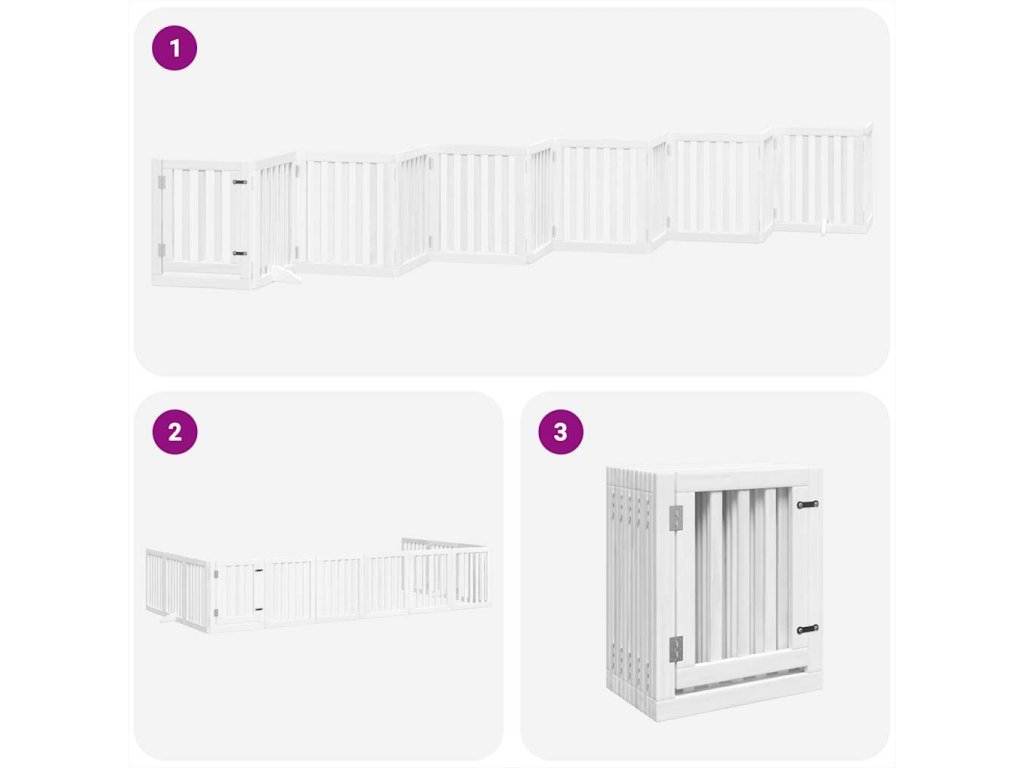 1

2

3