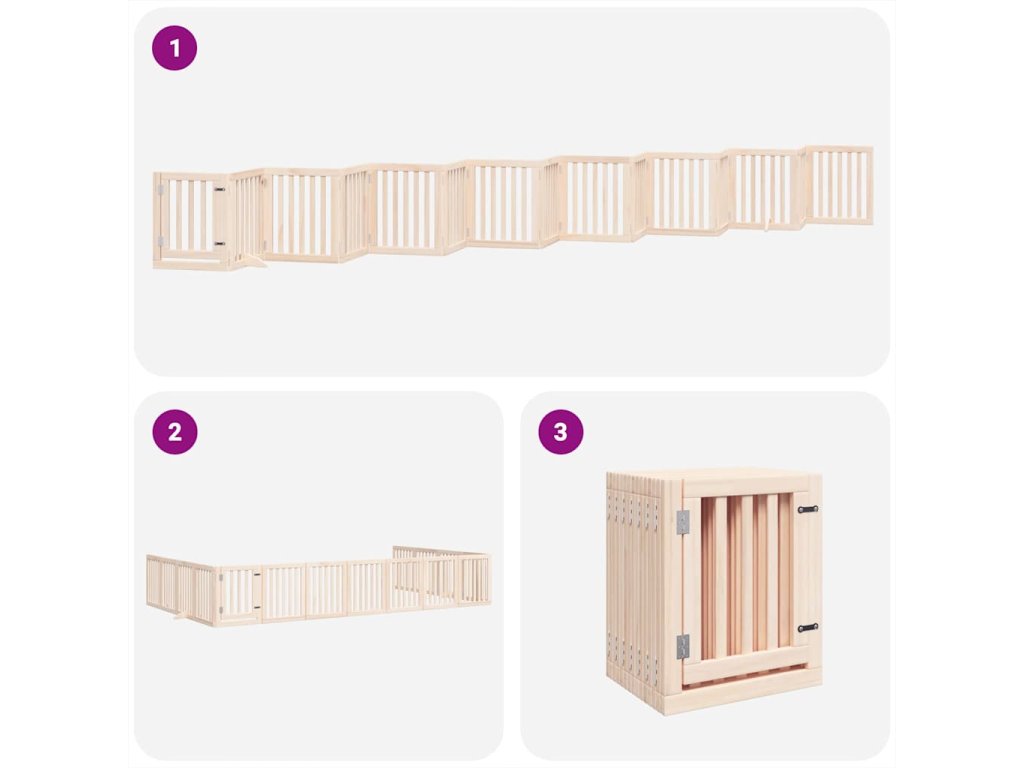 1

2

3