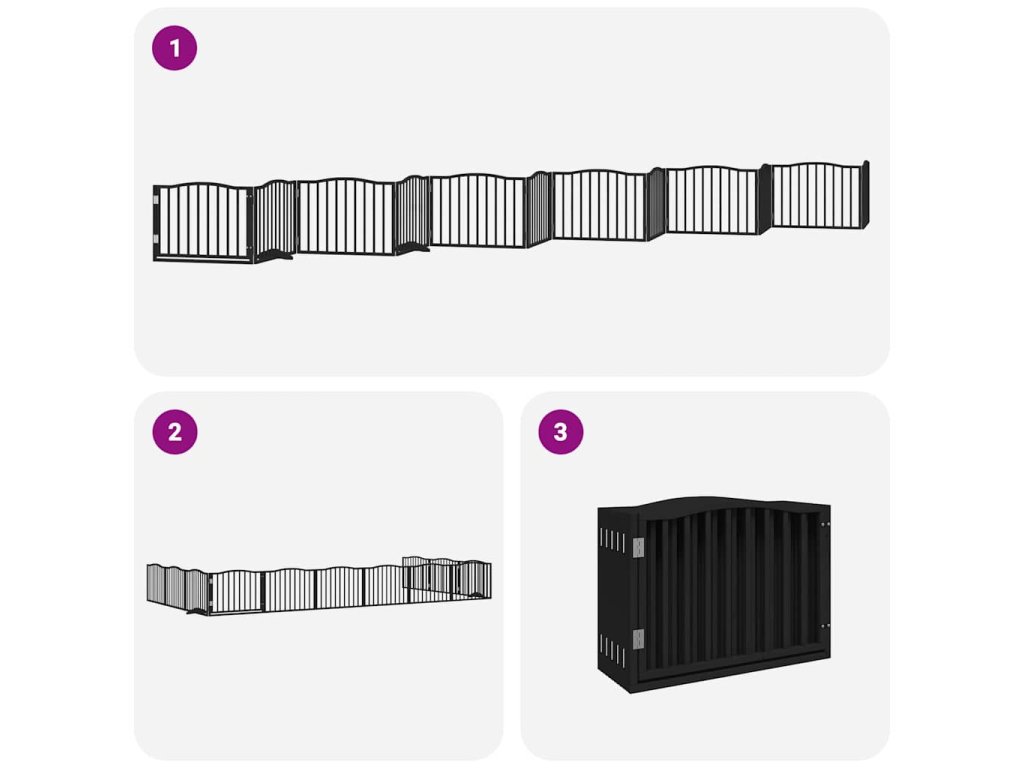 1

2

3