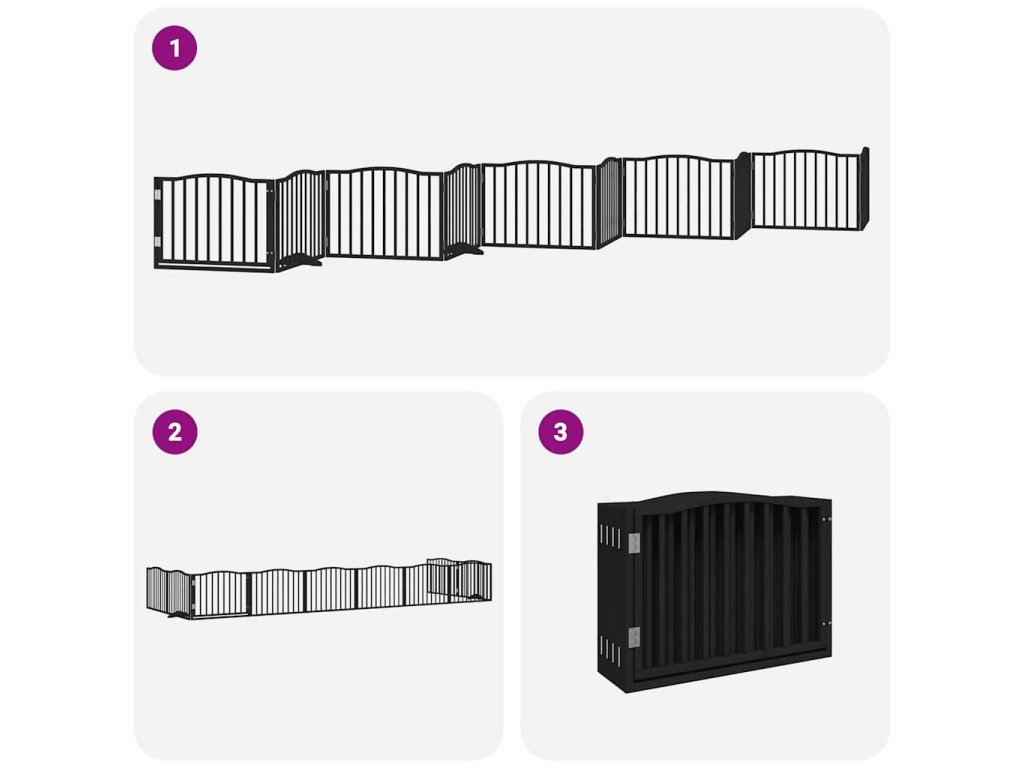 1

2

3