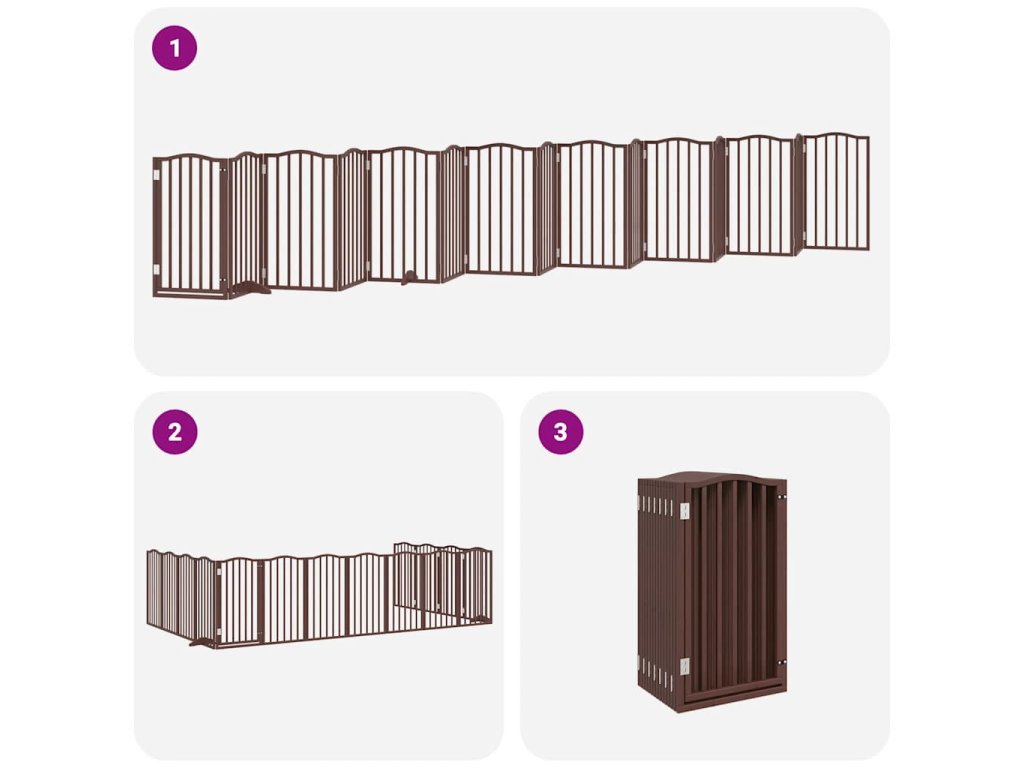 1

2

3