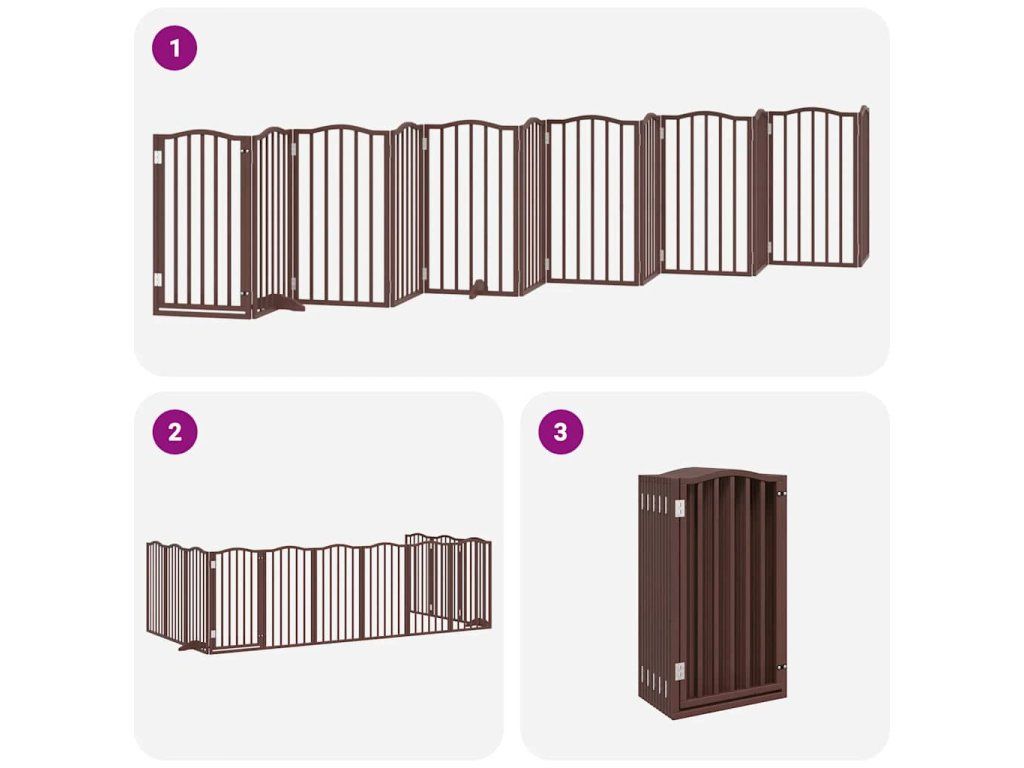 1

2

3