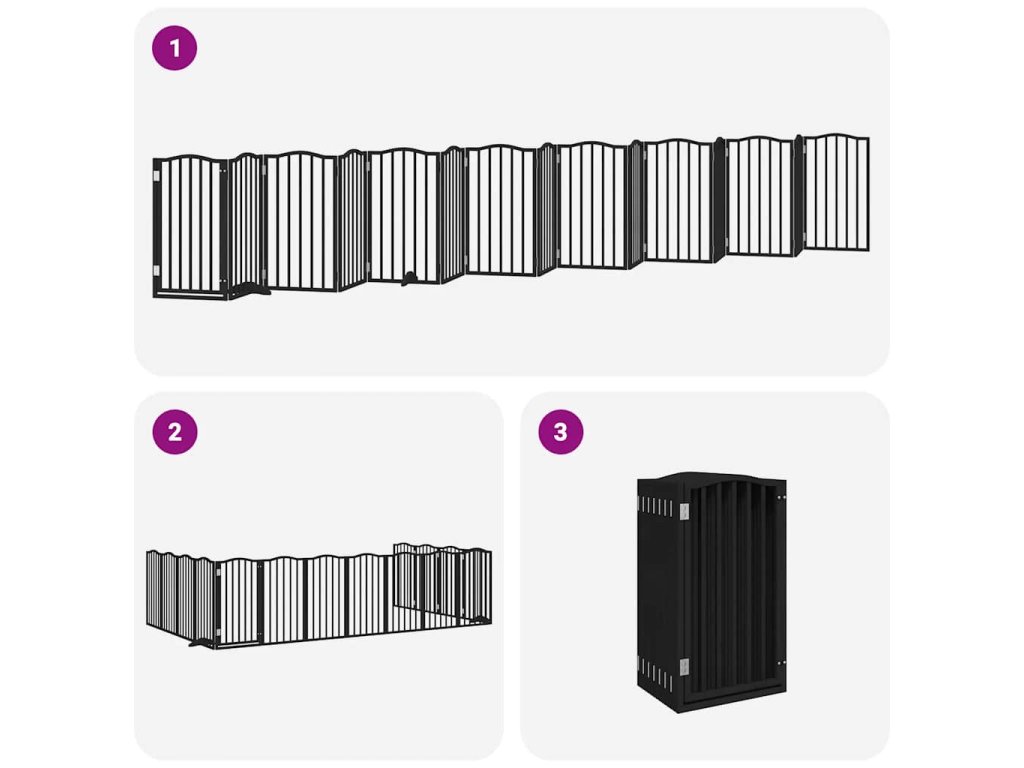 1

2

3