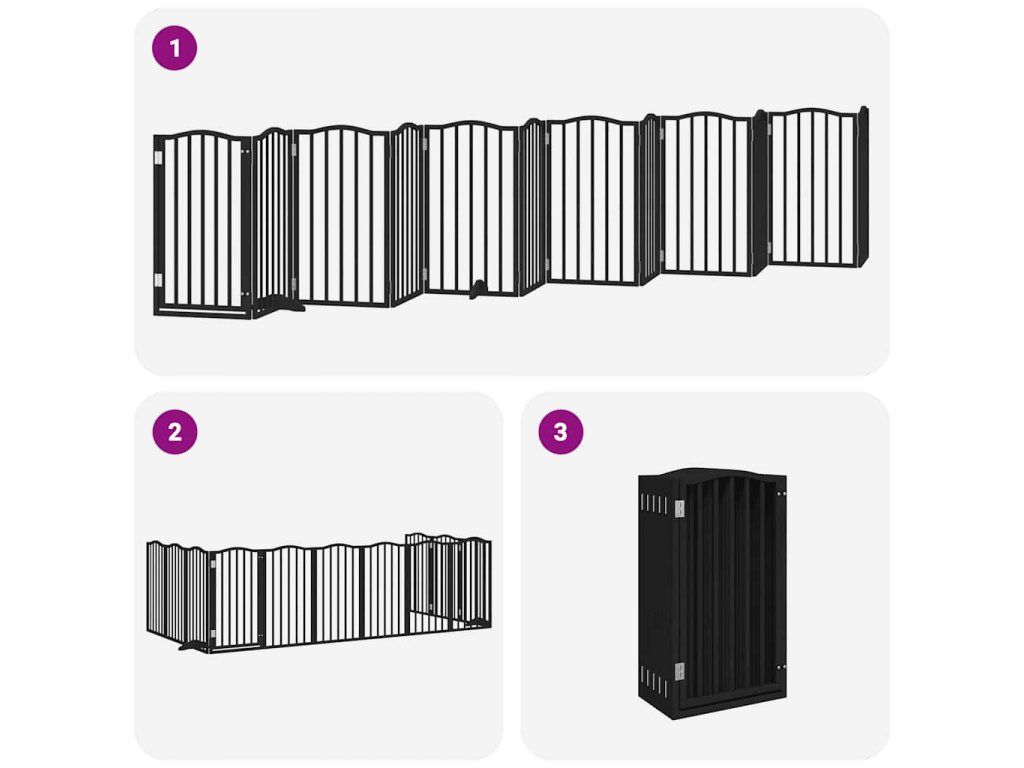 1

2

3