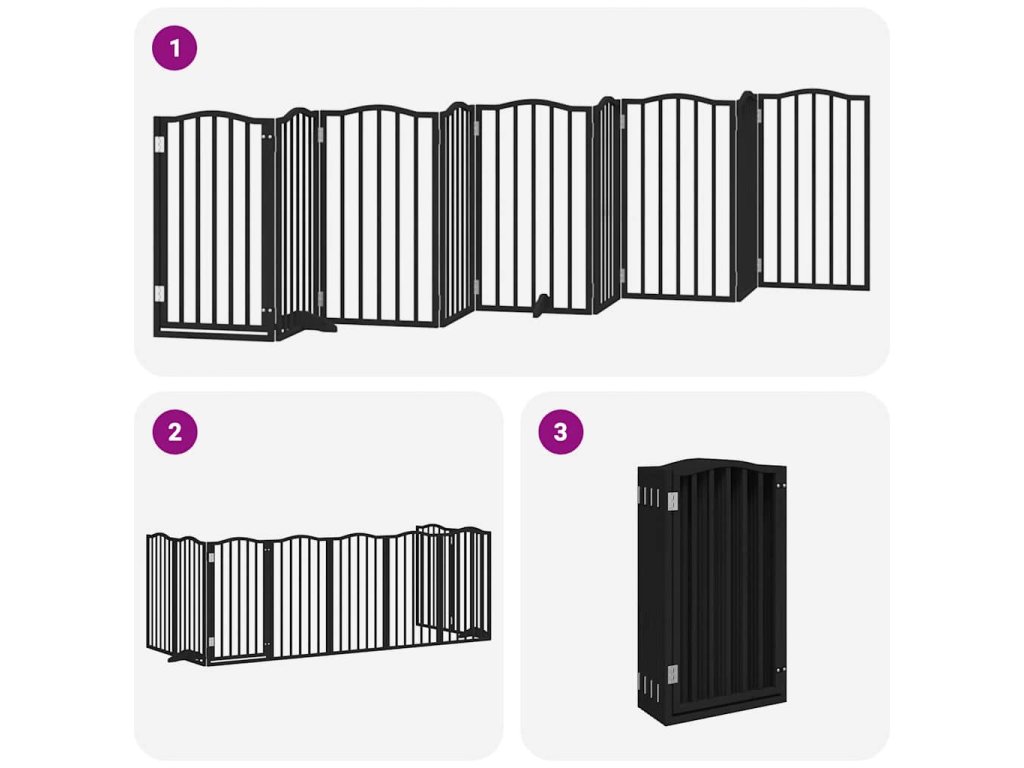 1

2

3