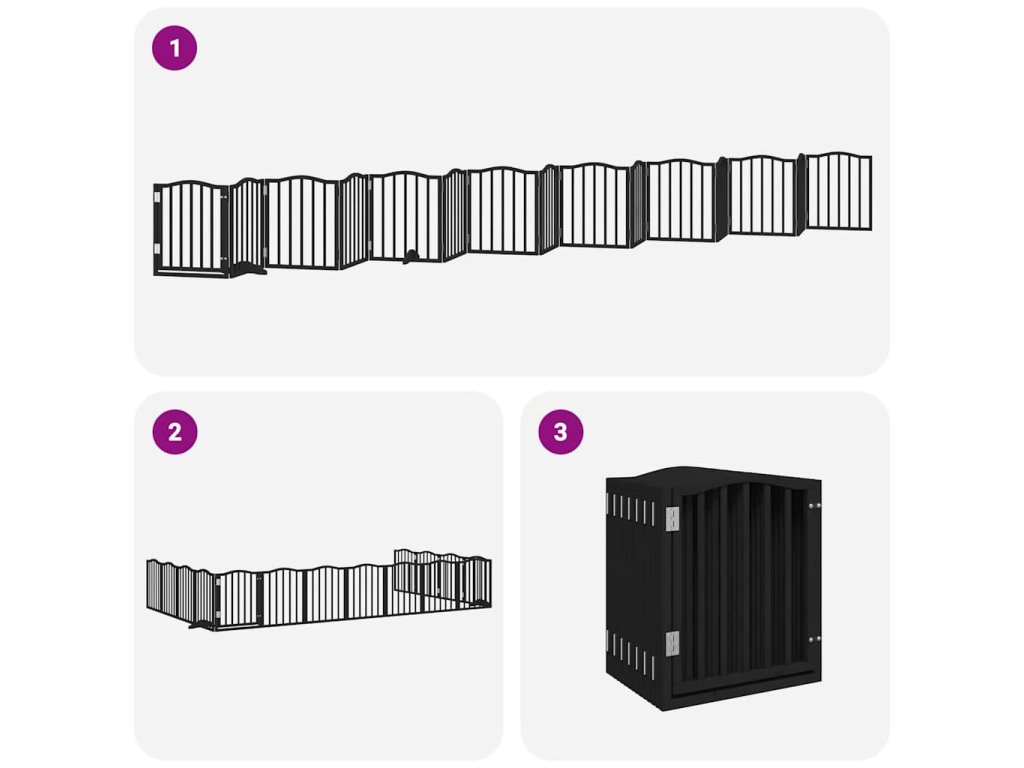 1

2

3