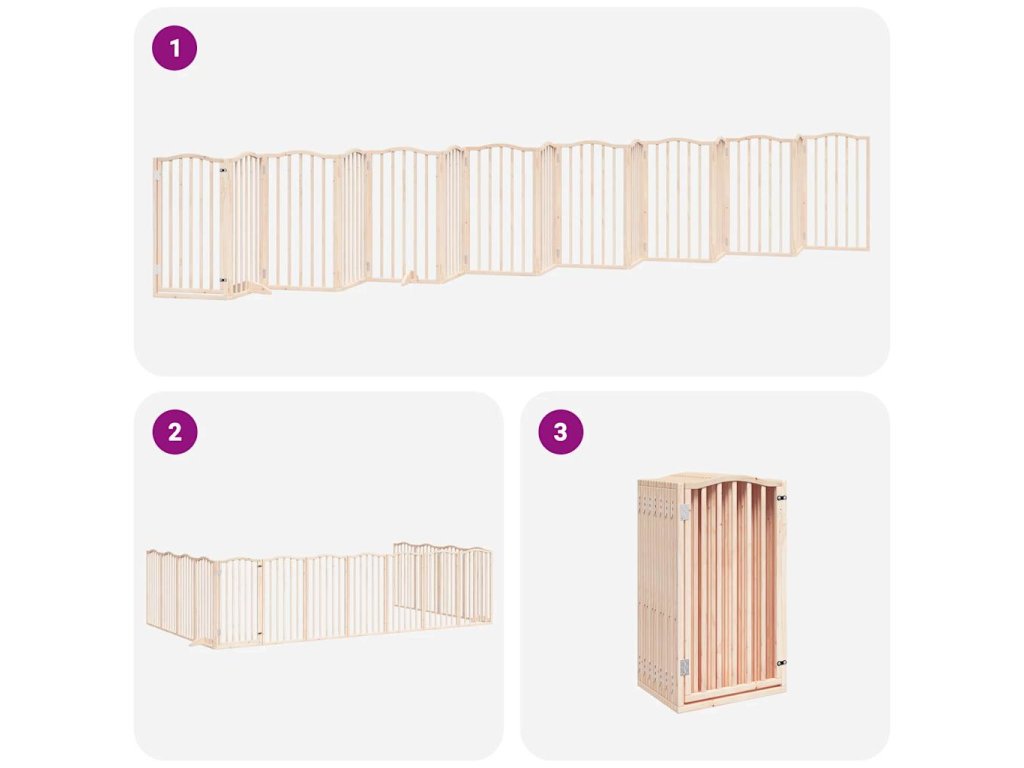 1

2

3