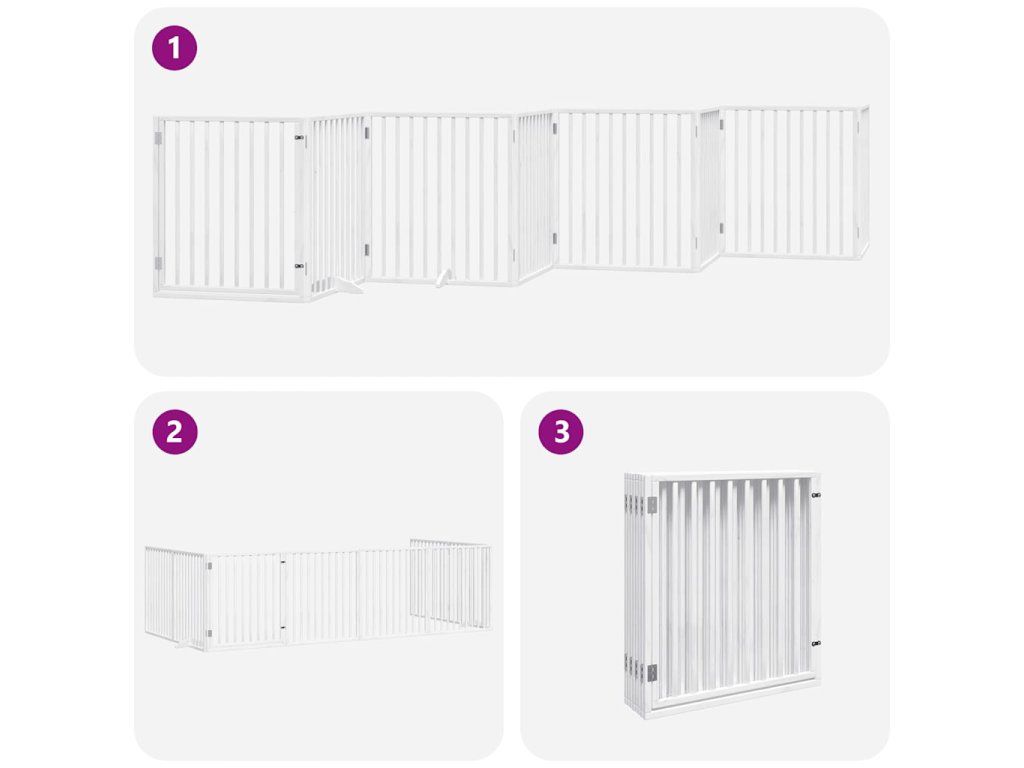 1

2

3