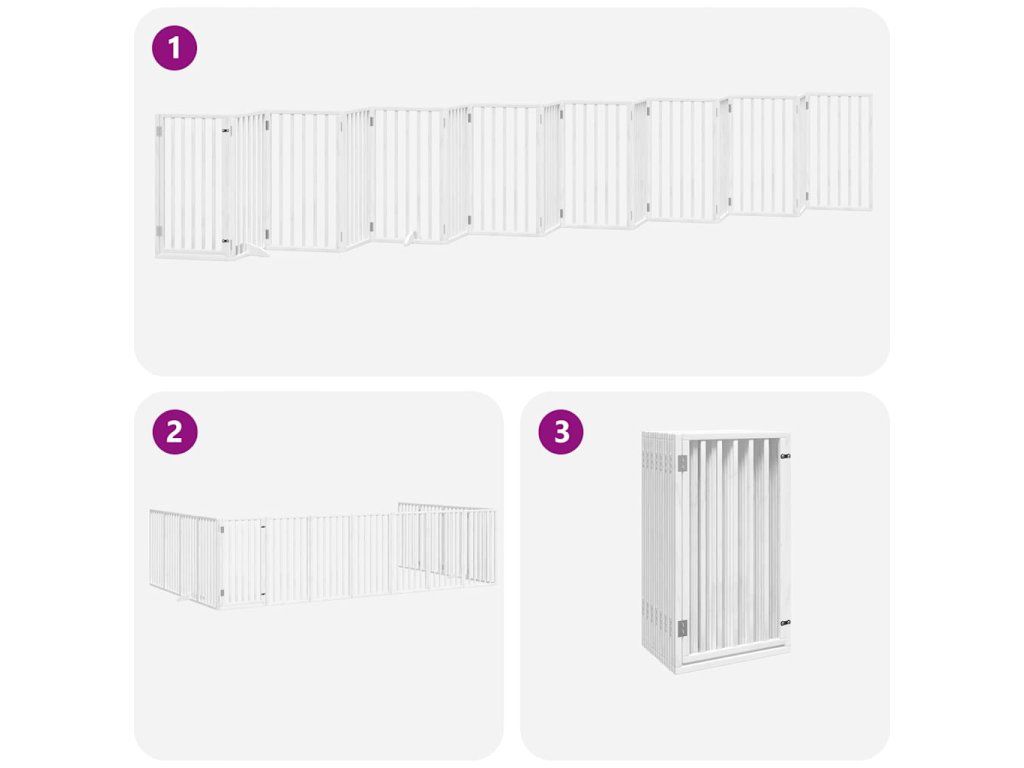 1

2

3