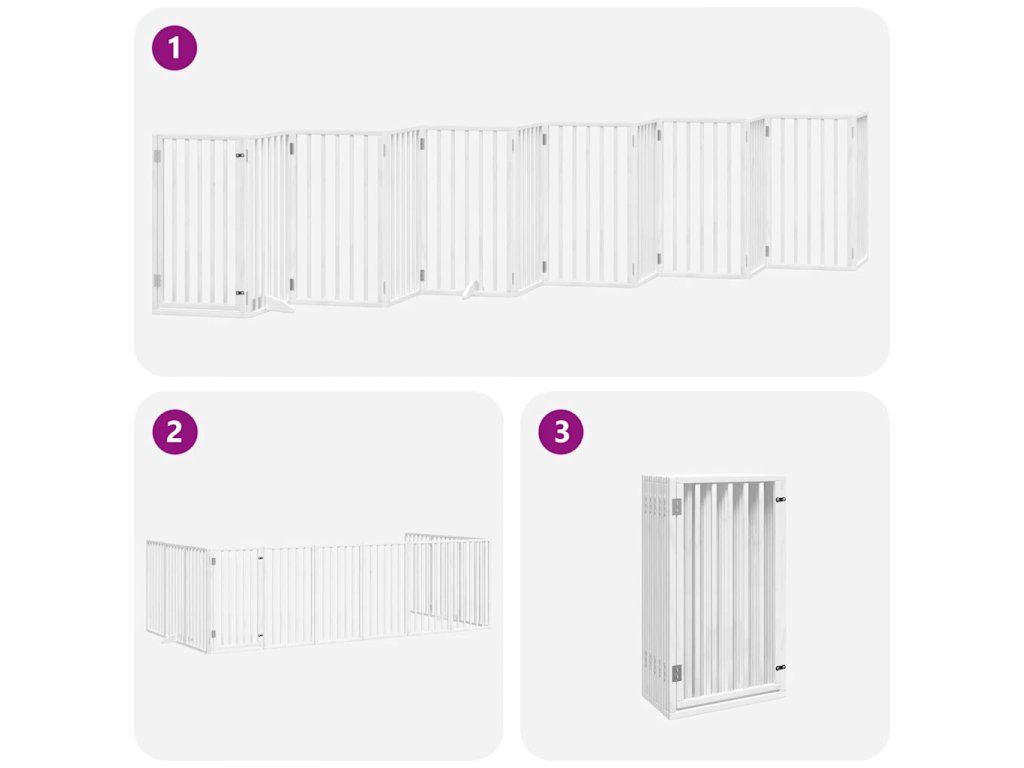 1

2

3