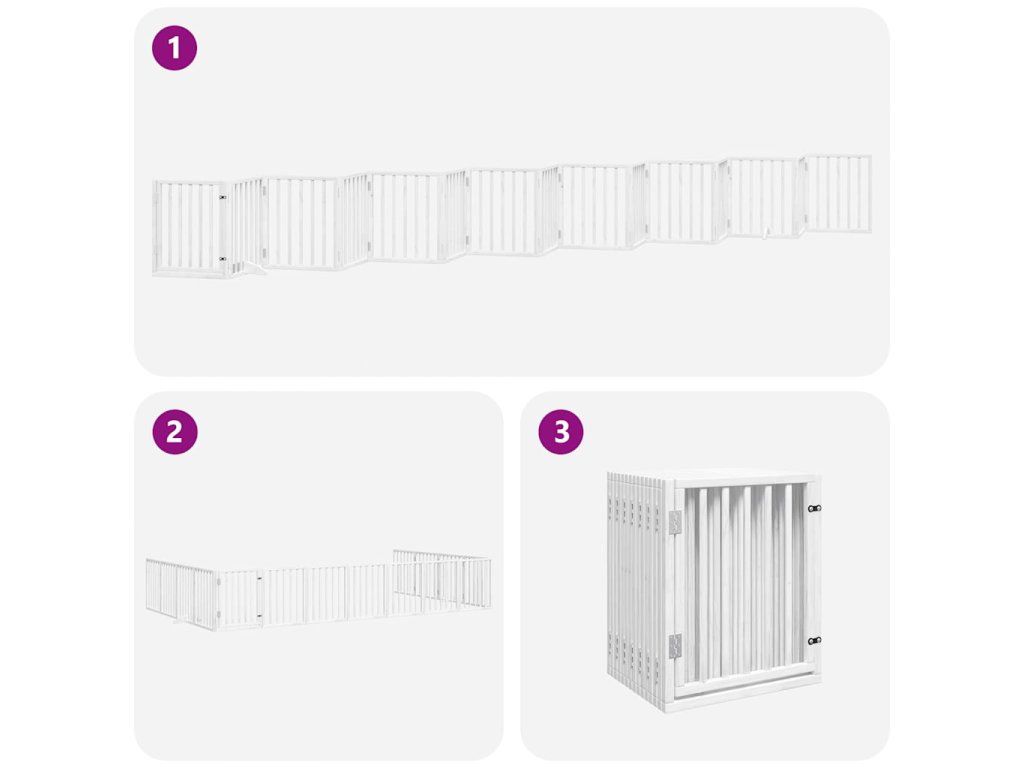 1

2

3