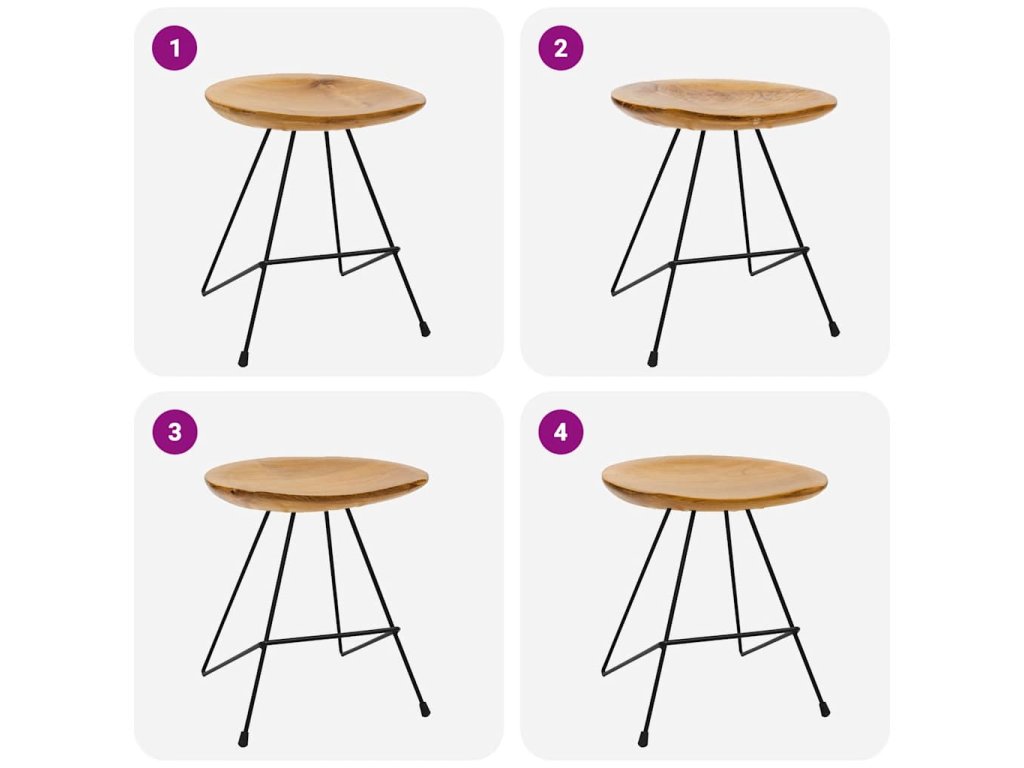 1

2

3

4