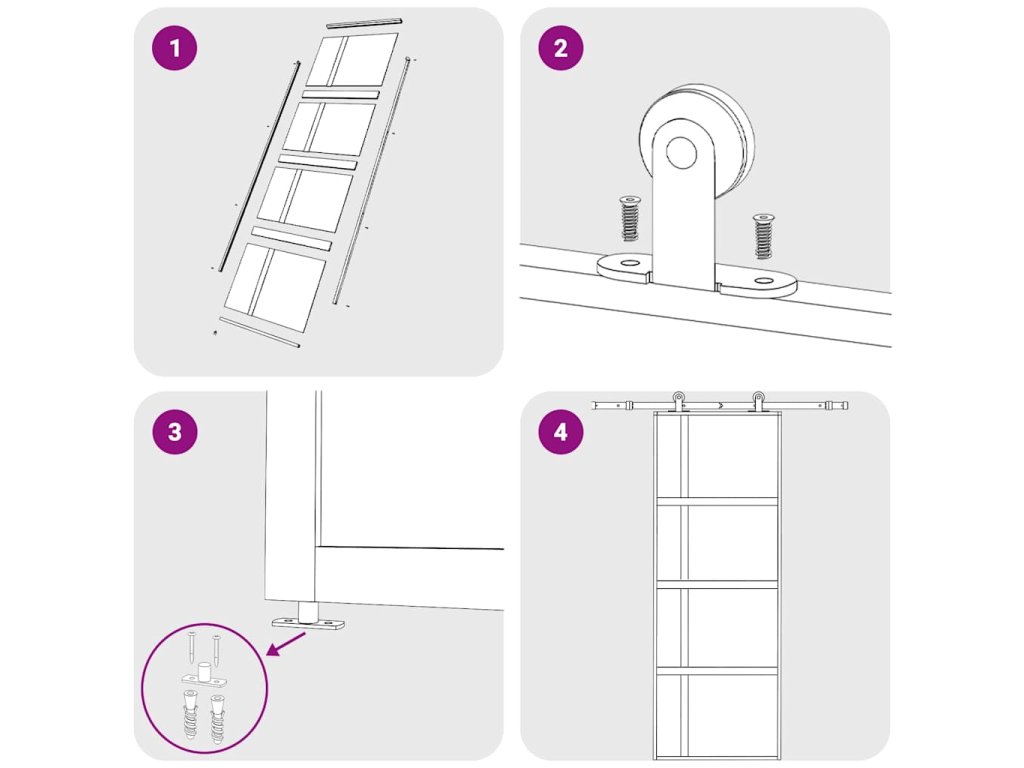 1
2
3
4