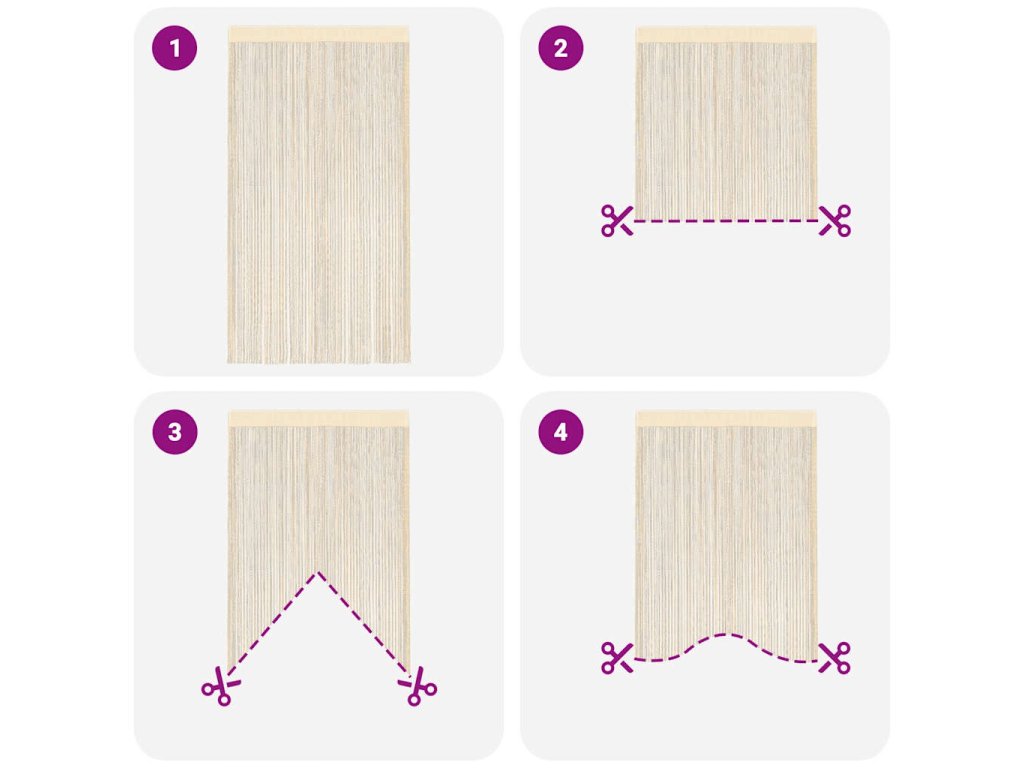 1

2

3

4