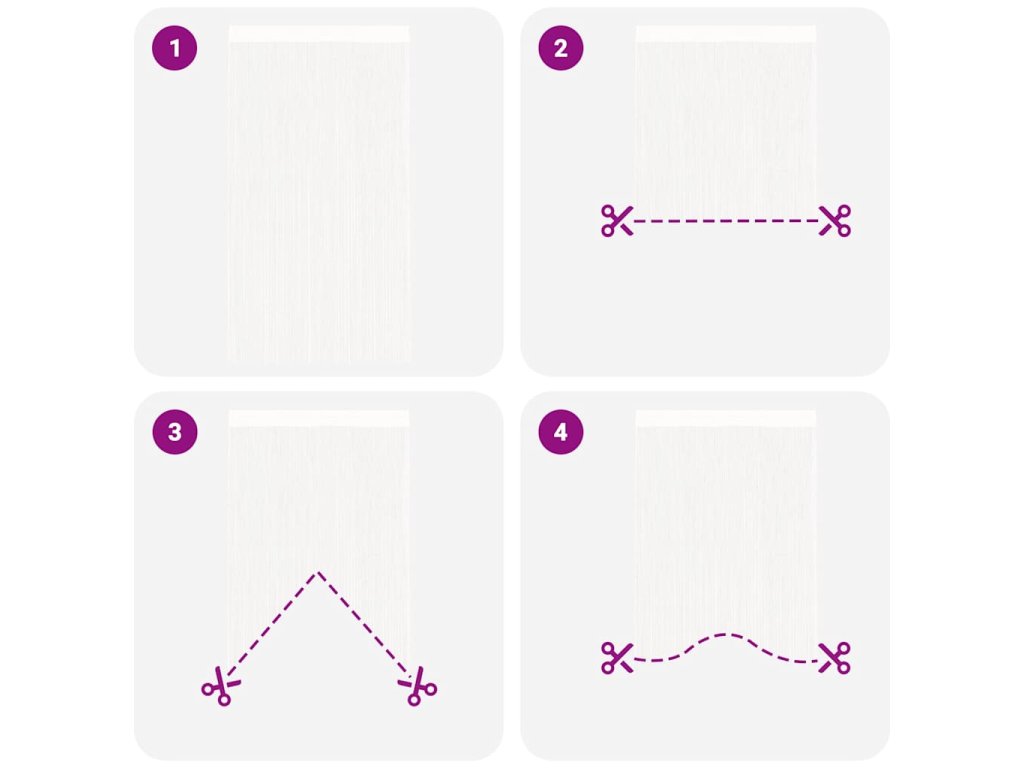 1

2

3

4