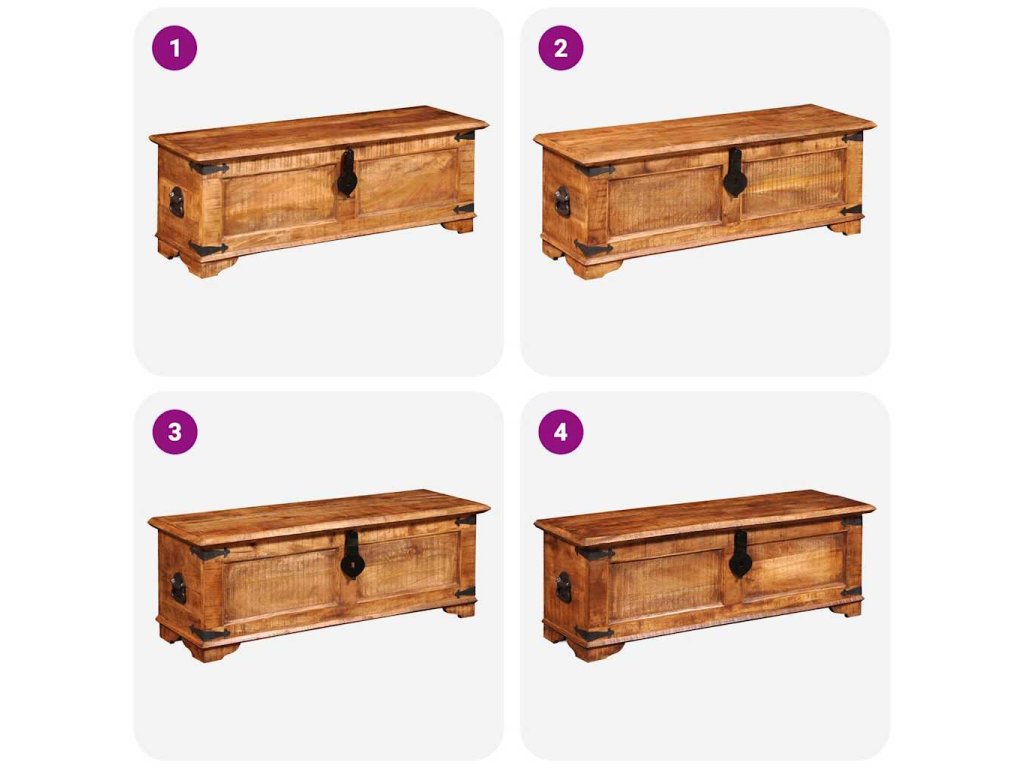 1

2

3

4