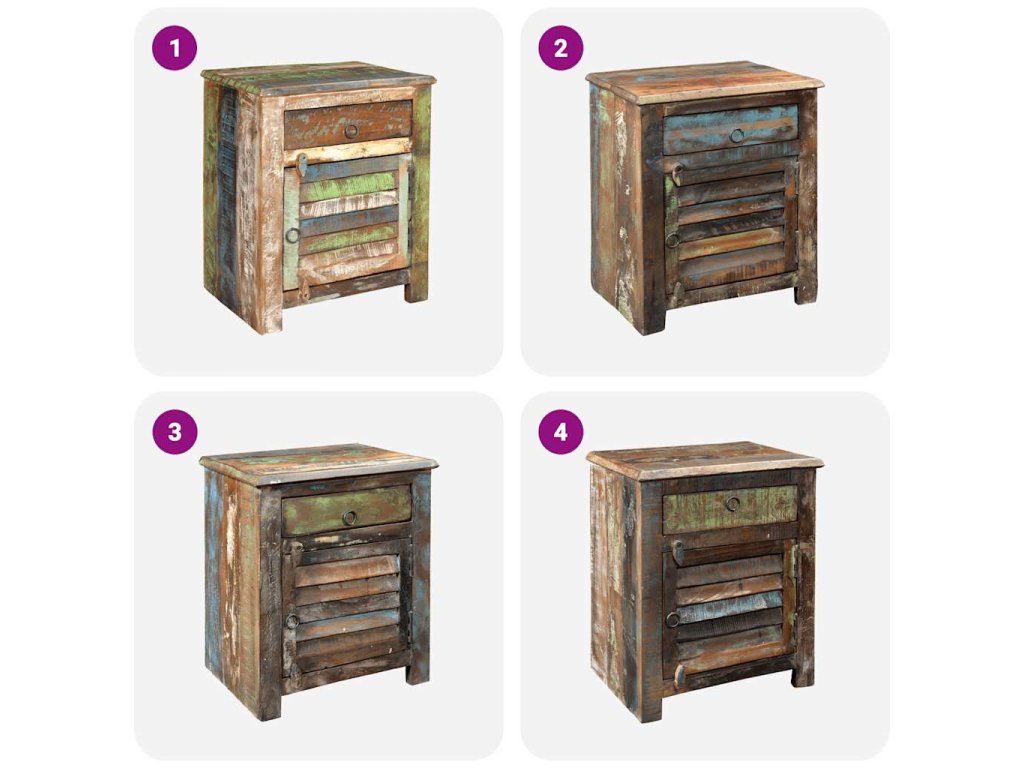 1

2

3

4